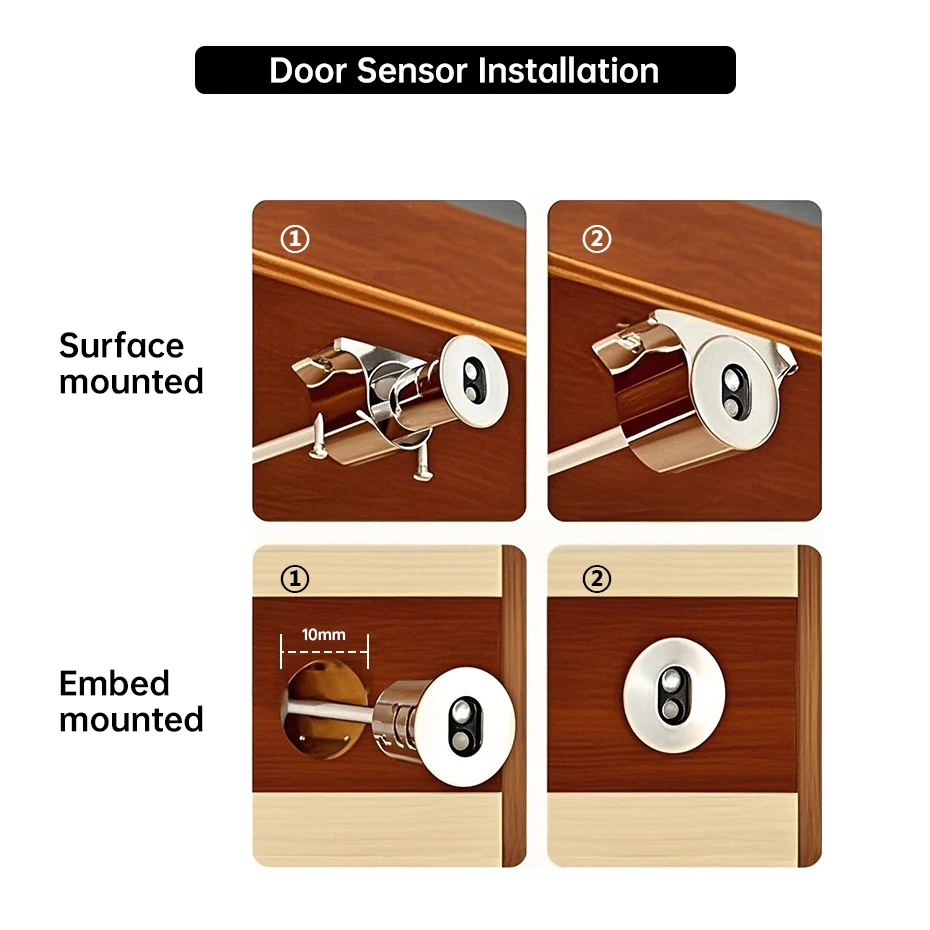 Door Sensor Installation

Surface mounted

①

②

Embed mounted

①

10mm

②