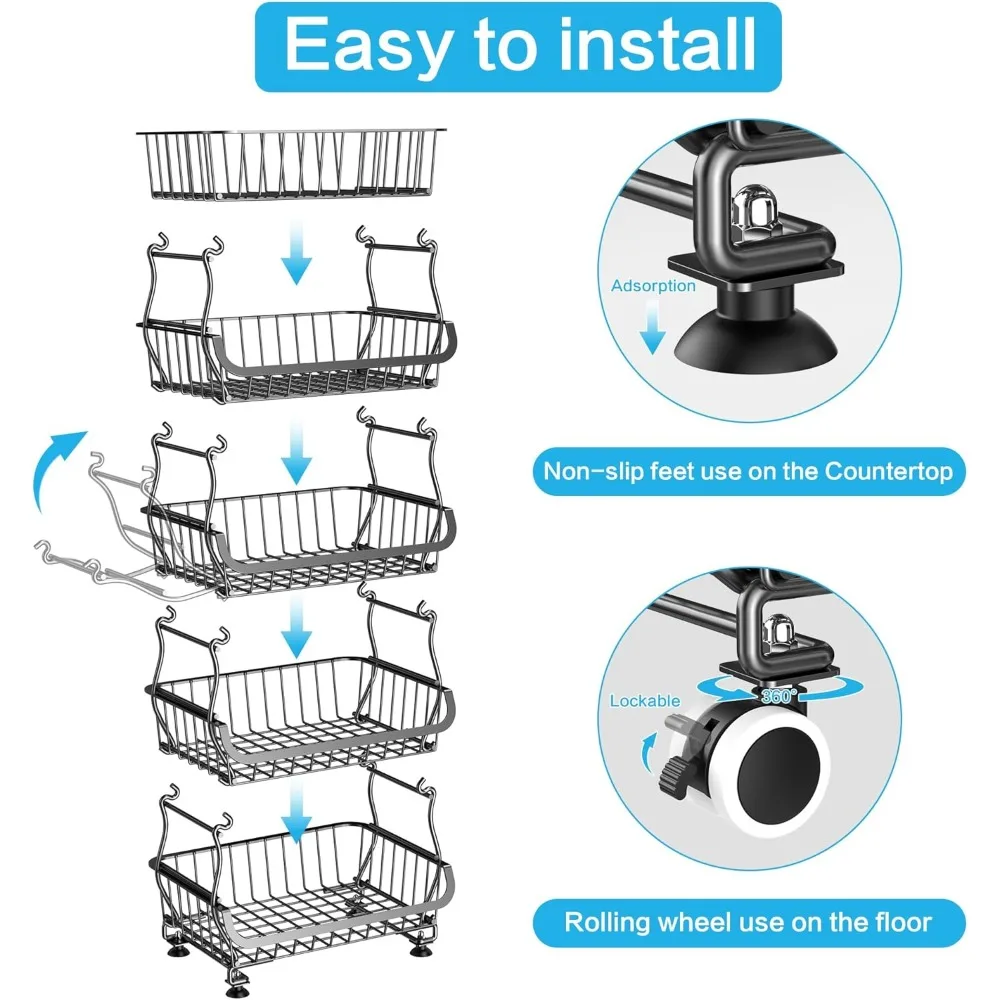 Easy to install

Adsorption

Non-slip feet use on the Countertop

Lockable

360°

Rolling wheel use on the floor