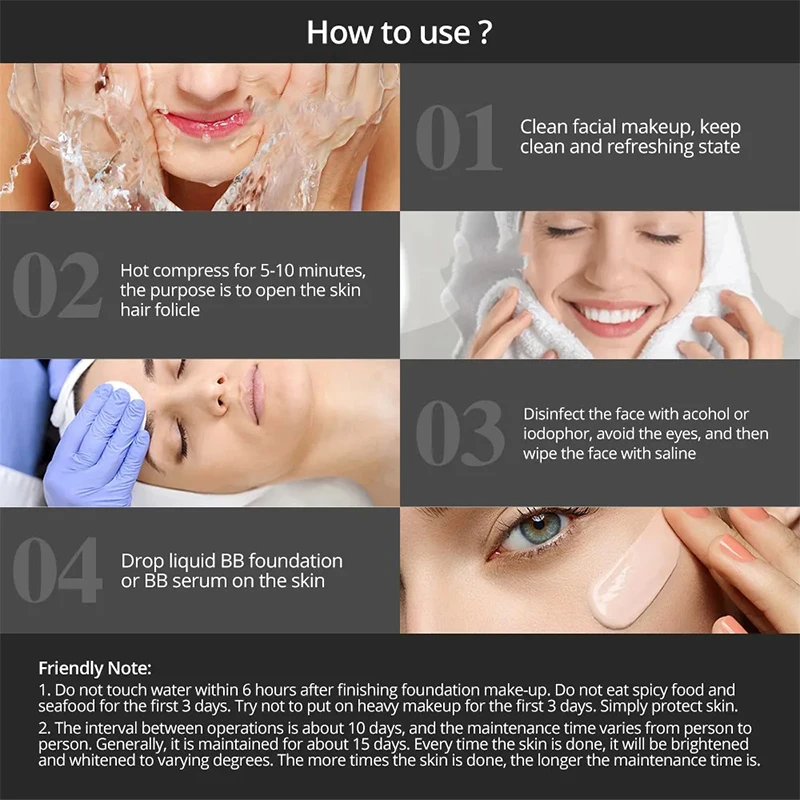 How to use ?

01 Clean facial makeup, keep clean and refreshing state

02 Hot compress for 5-10 minutes, the purpose is to open the skin hair folicle

03 Disinfect the face with acohol or iodophor, avoid the eyes, and then wipe the face with saline

04 Drop liquid BB foundation or BB serum on the skin

Friendly Note:
1. Do not touch water within 6 hours after finishing foundation make-up. Do not eat spicy food and seafood for the first 3 days. Try not to put on heavy makeup for the first 3 days. Simply protect skin.
2. The interval between operations is about 10 days, and the maintenance time varies from person to person. Generally, it is maintained for about 15 days. Every time the skin is done, it will be brightened and whitened to varying degrees. The more times the skin is done, the longer the maintenance time is.