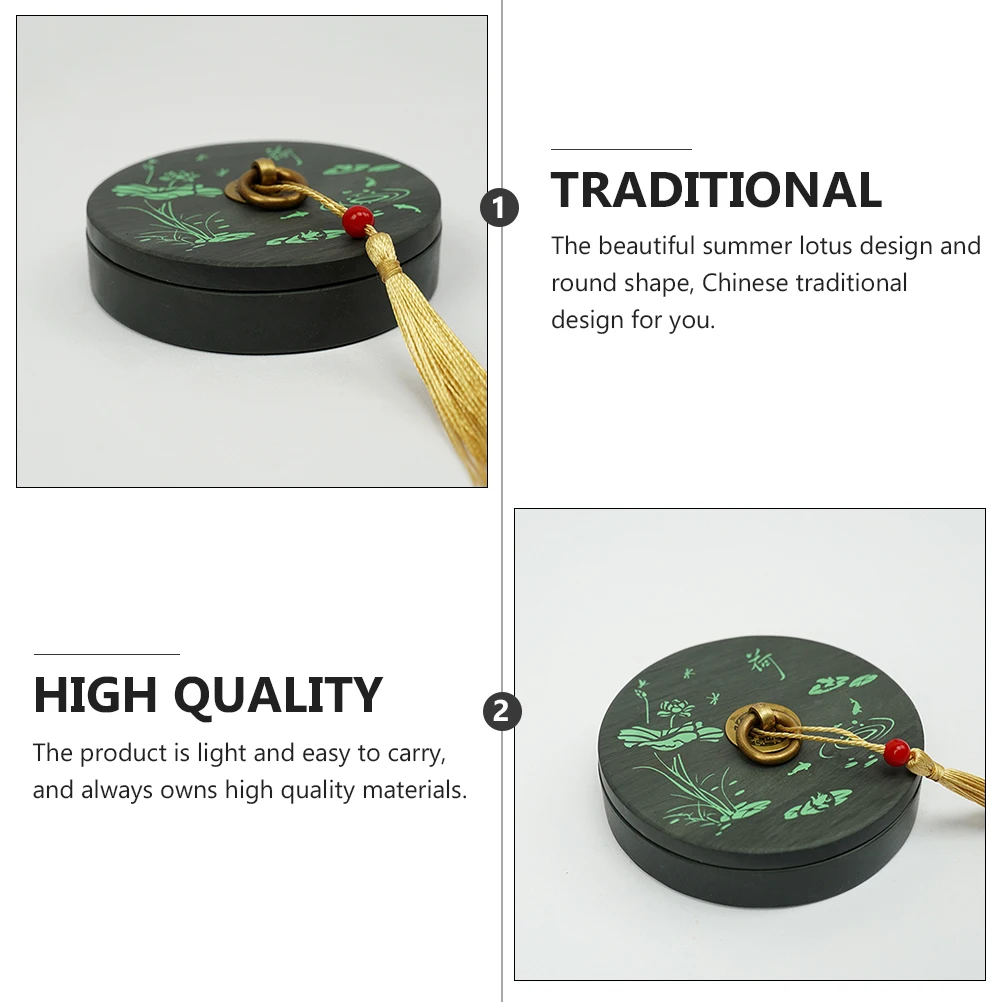 荷

1

TRADITIONAL

The beautiful summer lotus design and round shape, Chinese traditional design for you.

HIGH QUALITY

The product is light and easy to carry, and always owns high quality materials.

2

荷