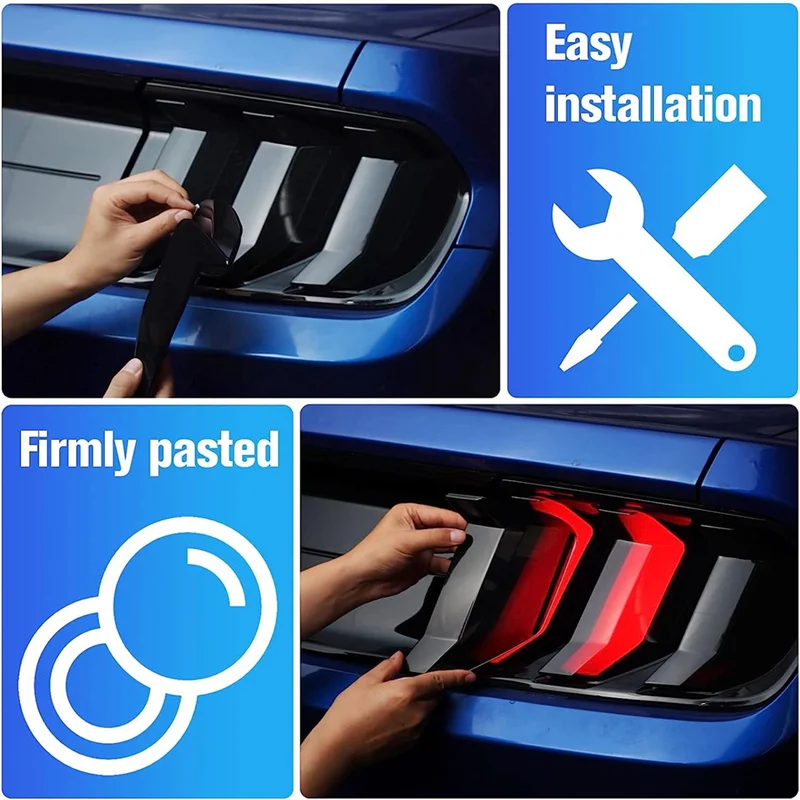 Easy installation

Firmly pasted