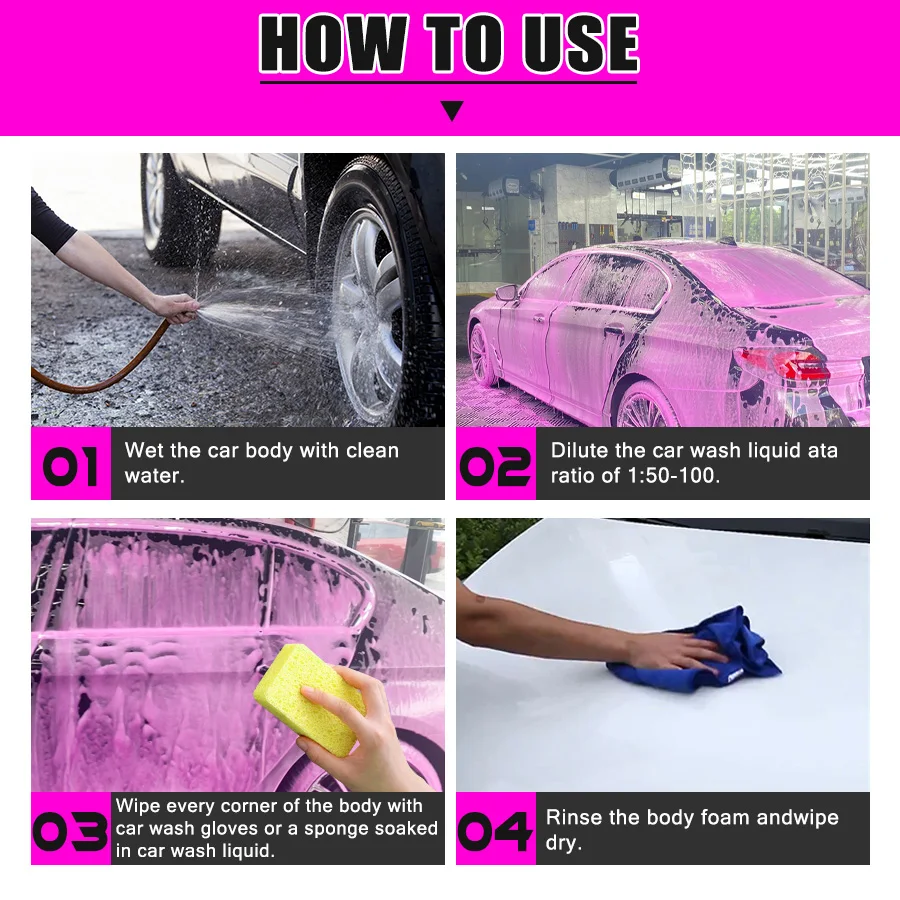 HOW TO USE

01 Wet the car body with clean water.

02 Dilute the car wash liquid ata ratio of 1:50-100.

03 Wipe every corner of the body with car wash gloves or a sponge soaked in car wash liquid.

04 Rinse the body foam andwipe dry.