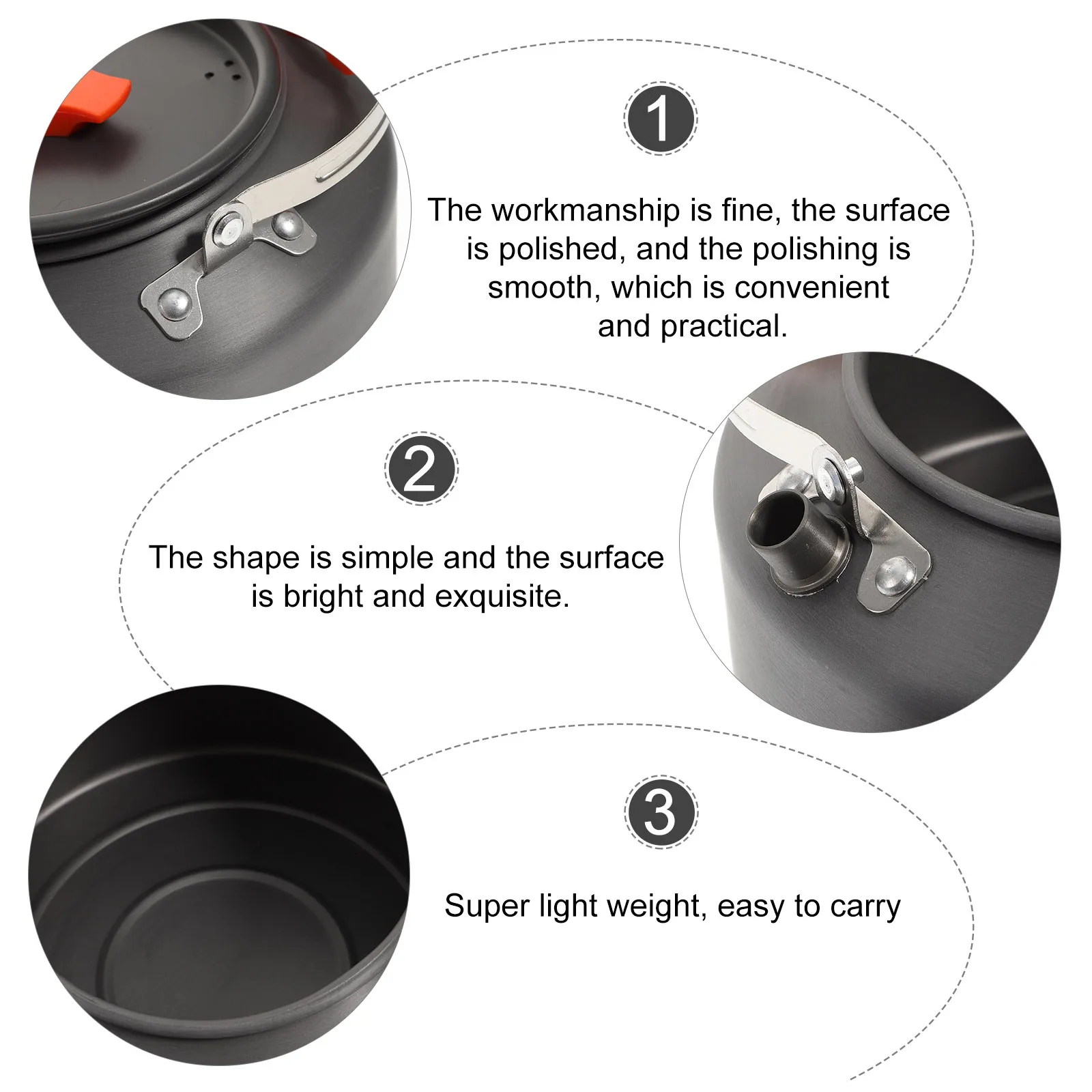 1

The workmanship is fine, the surface is polished, and the polishing is smooth, which is convenient and practical.

2

The shape is simple and the surface is bright and exquisite.

3

Super light weight, easy to carry