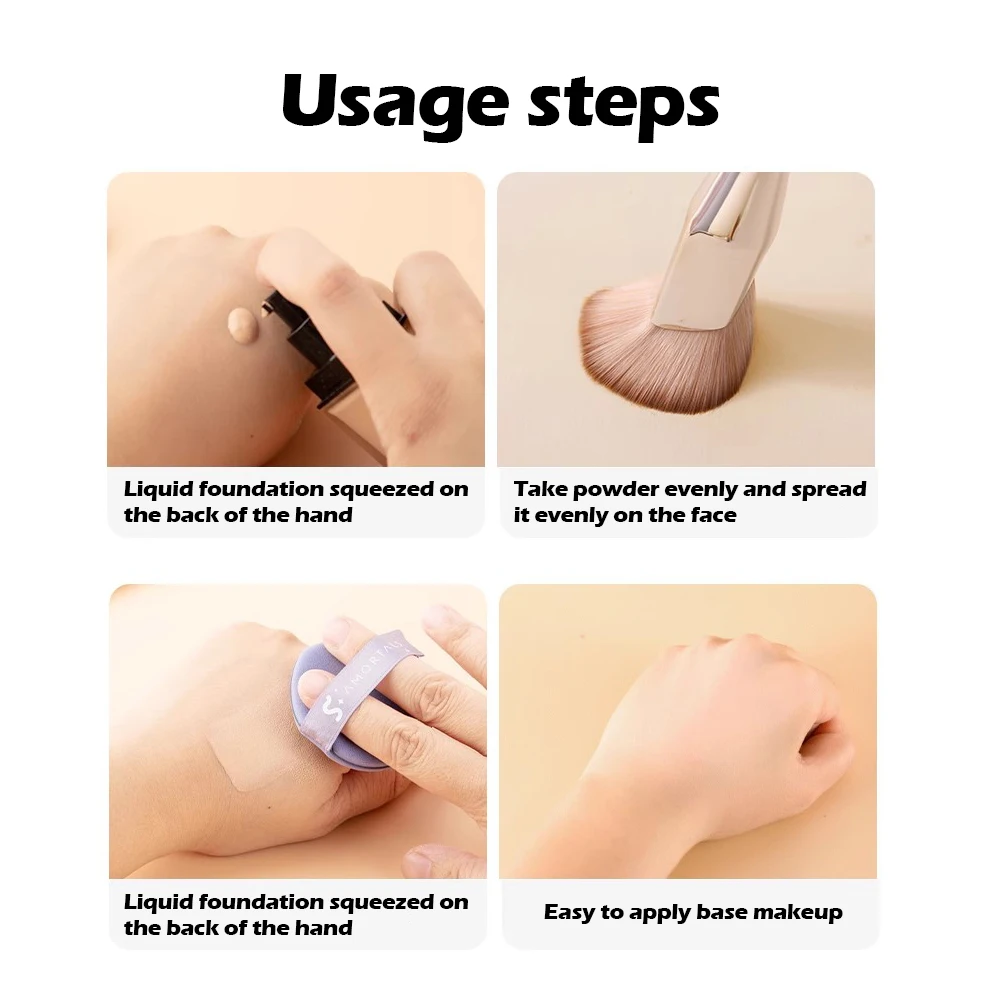 Usage steps

Liquid foundation squeezed on the back of the hand

Take powder evenly and spread it evenly on the face

S AMORTALS

Liquid foundation squeezed on the back of the hand

Easy to apply base makeup