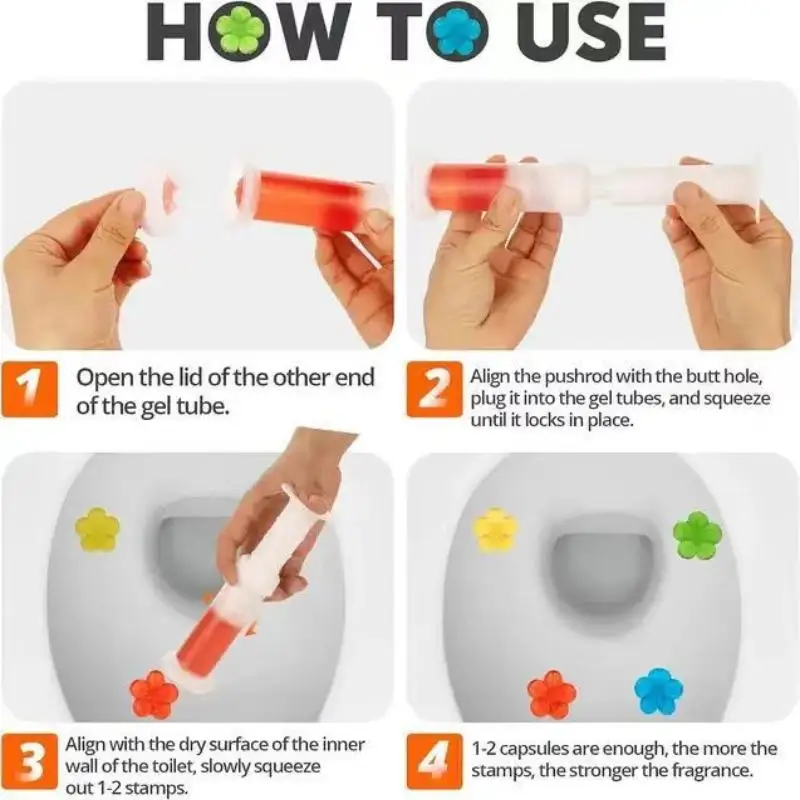 HOW TO USE

1 Open the lid of the other end of the gel tube.

2 Align the pushrod with the butt hole, plug it into the gel tubes, and squeeze until it locks in place.

3 Align with the dry surface of the inner wall of the toilet, slowly squeeze out 1-2 stamps.

4 1-2 capsules are enough, the more the stamps, the stronger the fragrance.