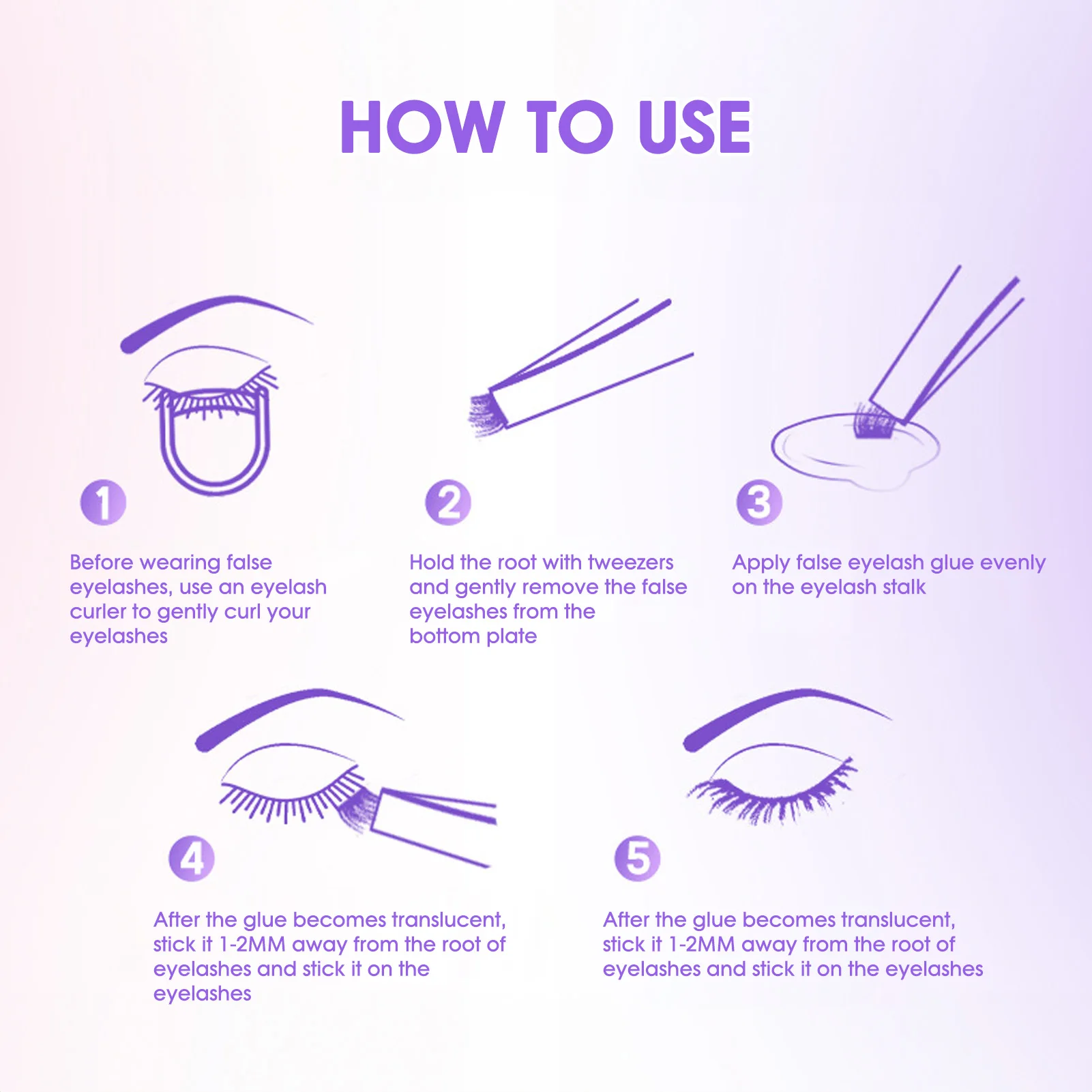 HOW TO USE

1

Before wearing false eyelashes, use an eyelash curler to gently curl your eyelashes

2

Hold the root with tweezers and gently remove the false eyelashes from the bottom plate

3

Apply false eyelash glue evenly on the eyelash stalk

4

After the glue becomes translucent, stick it 1-2MM away from the root of eyelashes and stick it on the eyelashes

5

After the glue becomes translucent, stick it 1-2MM away from the root of eyelashes and stick it on the eyelashes