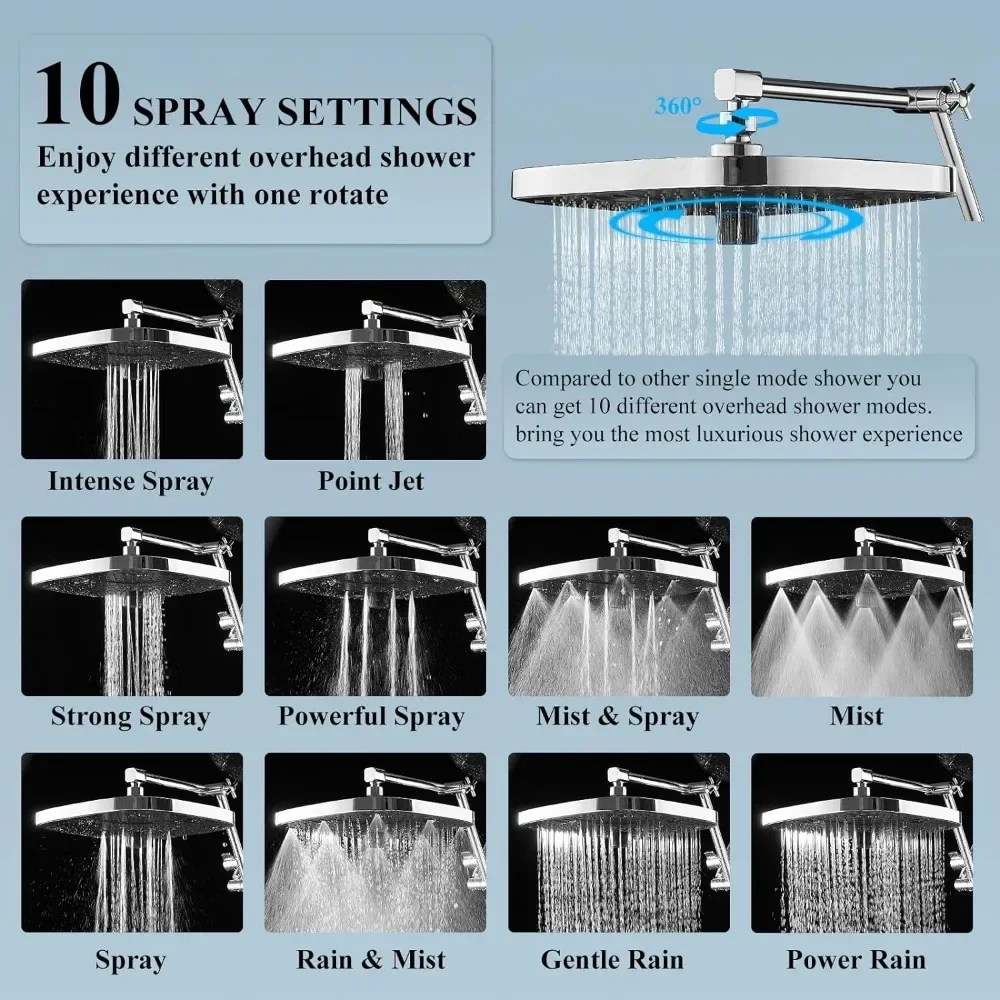 10 SPRAY SETTINGS
Enjoy different overhead shower experience with one rotate

360°

Compared to other single mode shower you can get 10 different overhead shower modes. bring you the most luxurious shower experience

Intense Spray

Point Jet

Strong Spray

Powerful Spray

Mist & Spray

Mist

Spray

Rain & Mist

Gentle Rain

Power Rain