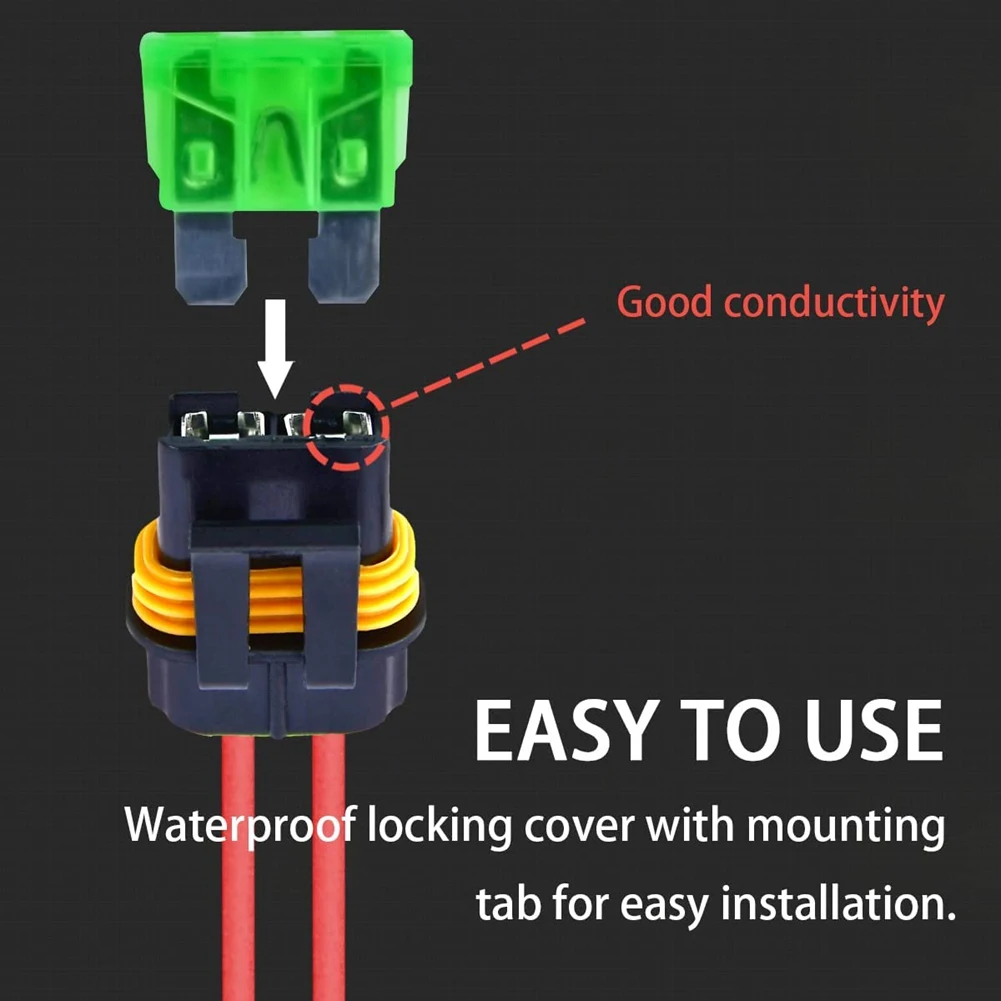 Good conductivity

EASY TO USE

Waterproof locking cover with mounting tab for easy installation.