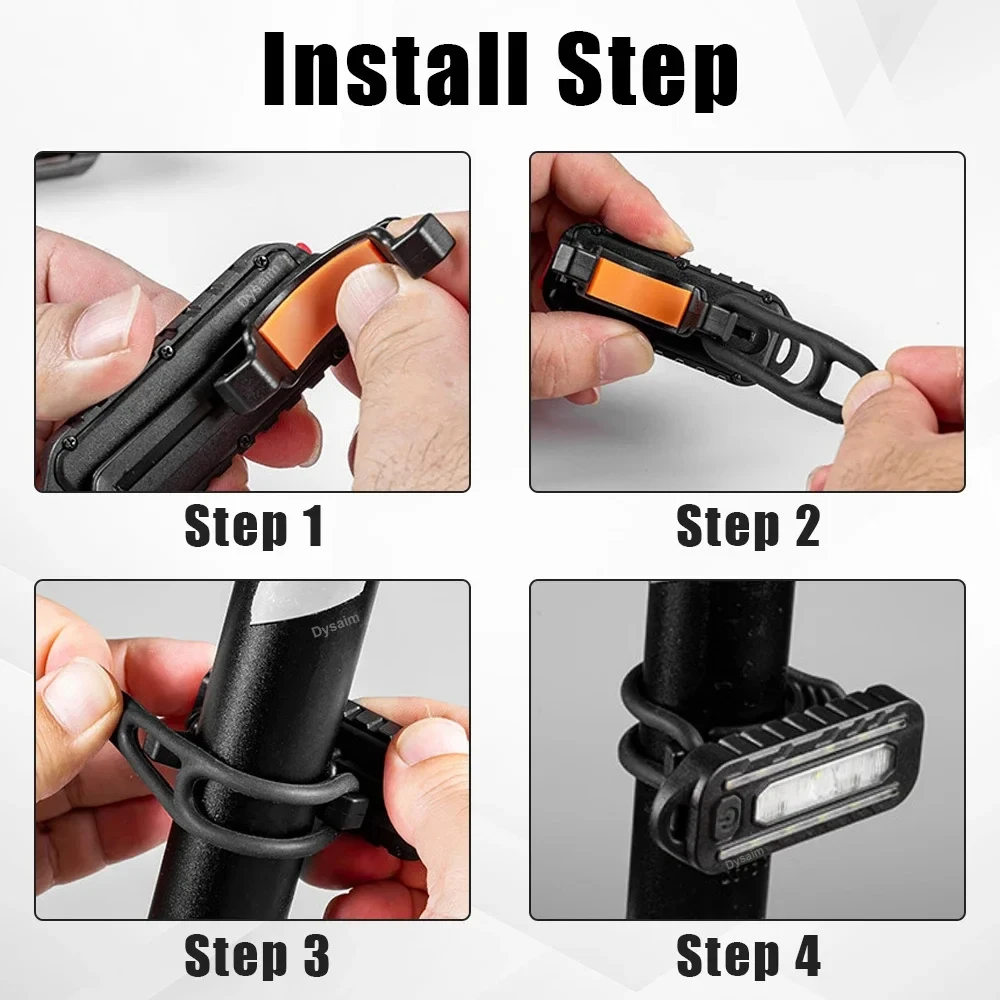 Install Step

Dysaim

Step 1

Step 2

Dysaim

Step 3

Dysaim

Step 4