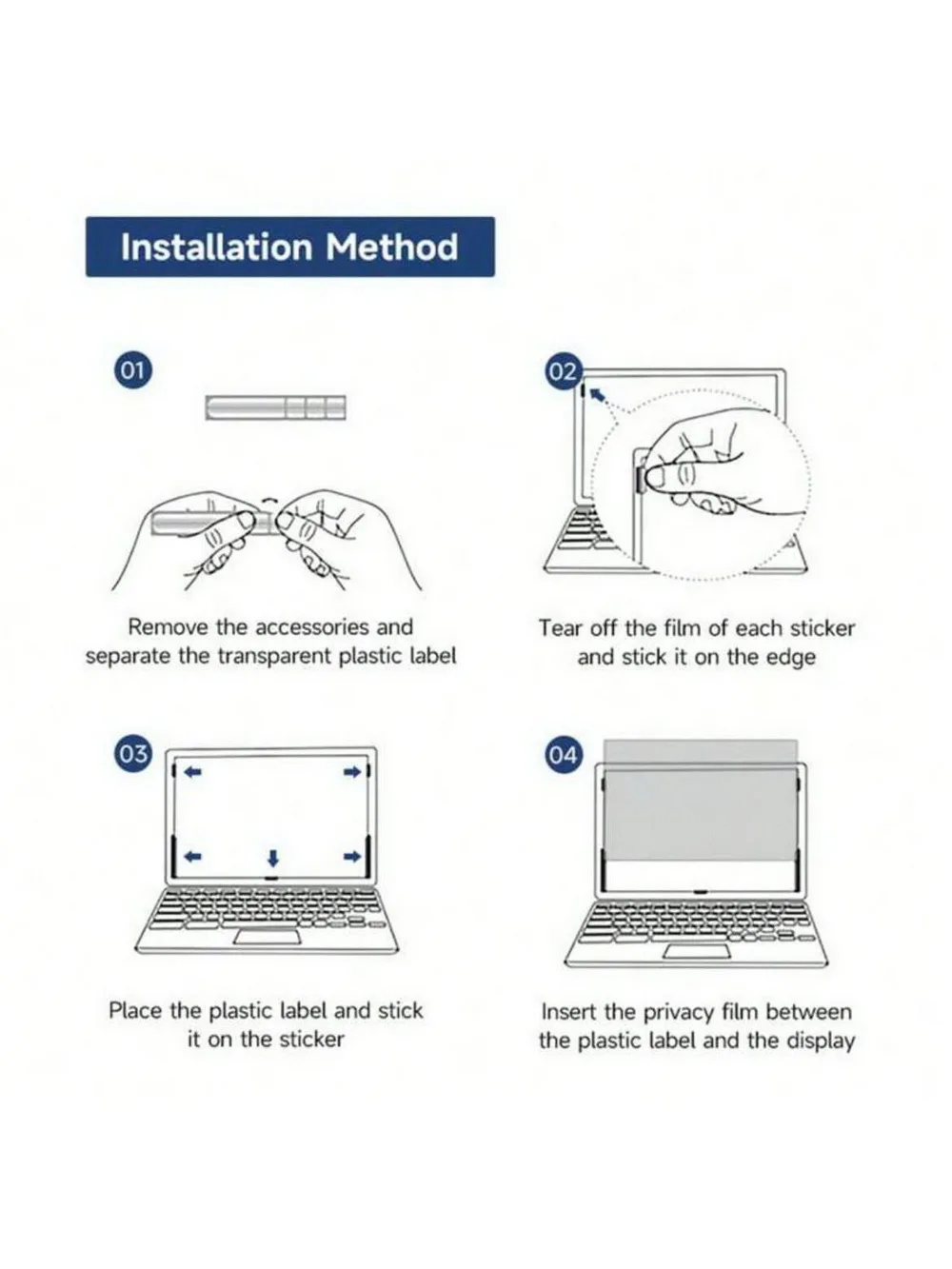 Installation Method

01

Remove the accessories and separate the transparent plastic label

02

Tear off the film of each sticker and stick it on the edge

03

Place the plastic label and stick it on the sticker

04

Insert the privacy film between the plastic label and the display