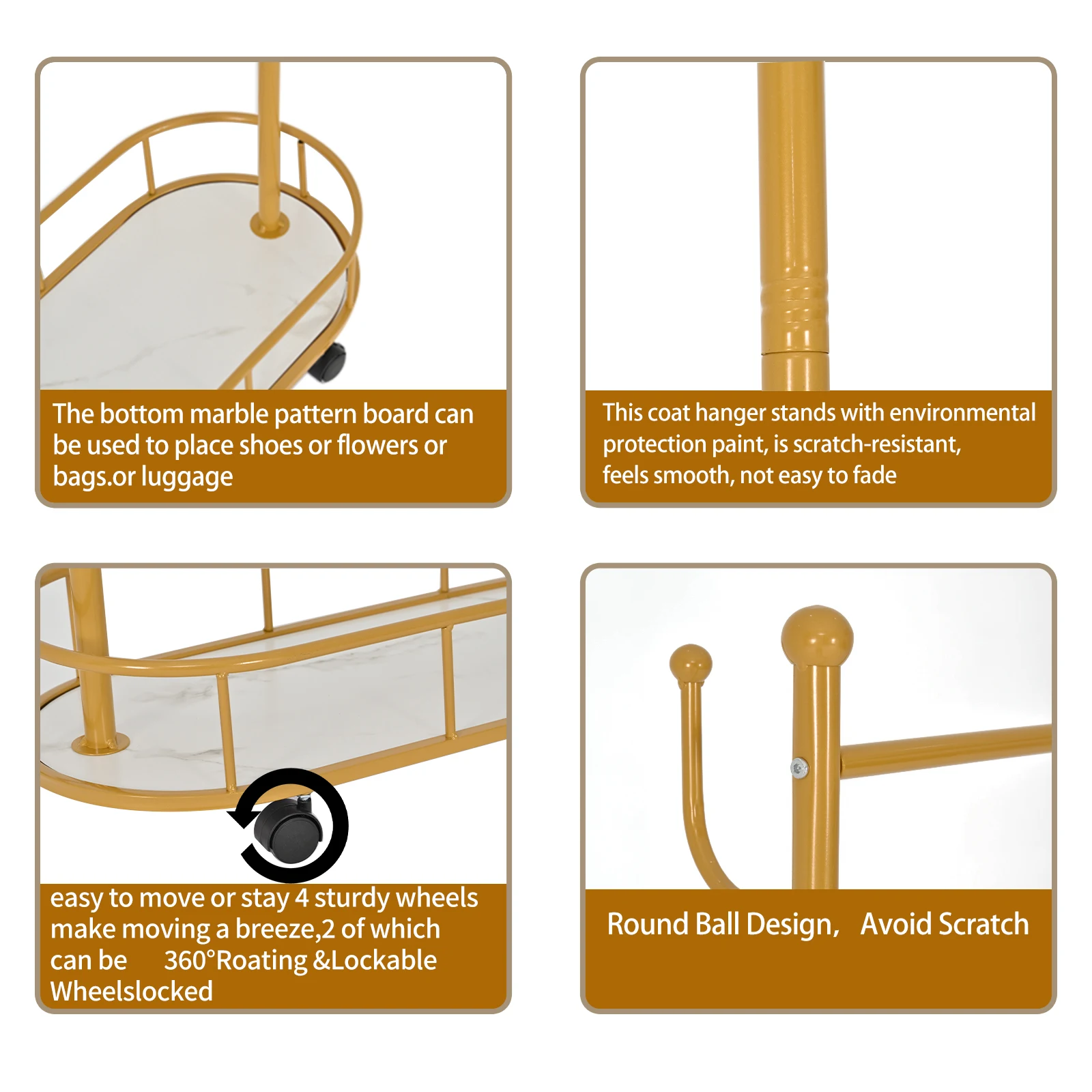 The bottom marble pattern board can be used to place shoes or flowers or bags.or luggage

This coat hanger stands with environmental protection paint, is scratch-resistant, feels smooth, not easy to fade

easy to move or stay 4 sturdy wheels make moving a breeze,2 of which can be 360°Roating &Lockable Wheelslocked

Round Ball Design, Avoid Scratch