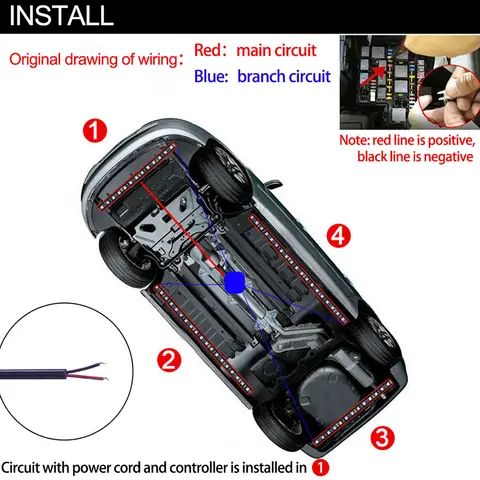 INSTALL

Original drawing of wiring: Red: main circuit
Blue: branch circuit

Note: red line is positive, black line is negative

1

4

2

3

Circuit with power cord and controller is installed in 1