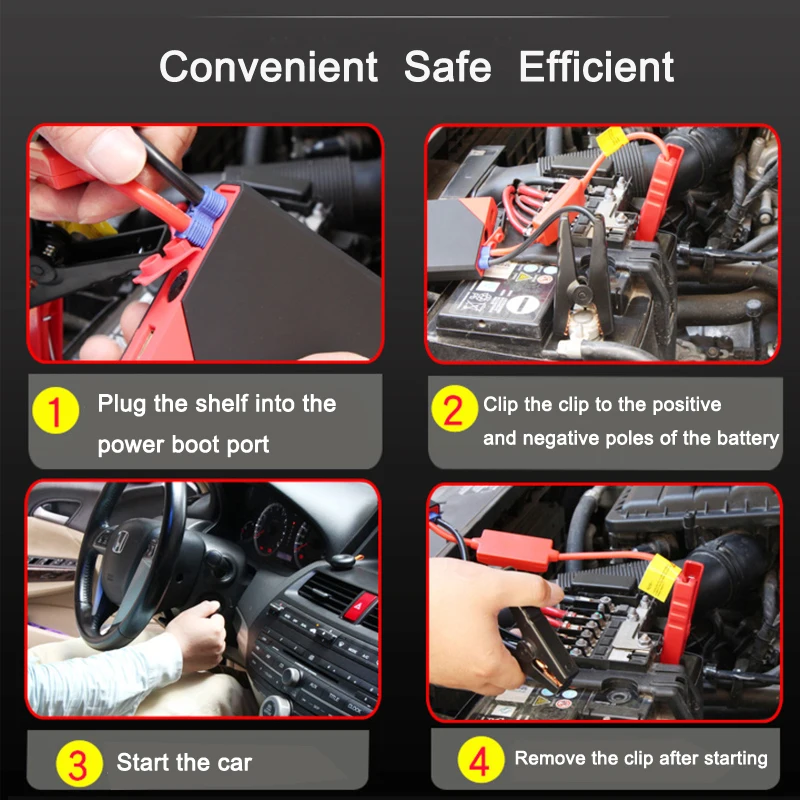 Convenient Safe Efficient

1 Plug the shelf into the power boot port

2 Clip the clip to the positive and negative poles of the battery

3 Start the car

4 Remove the clip after starting