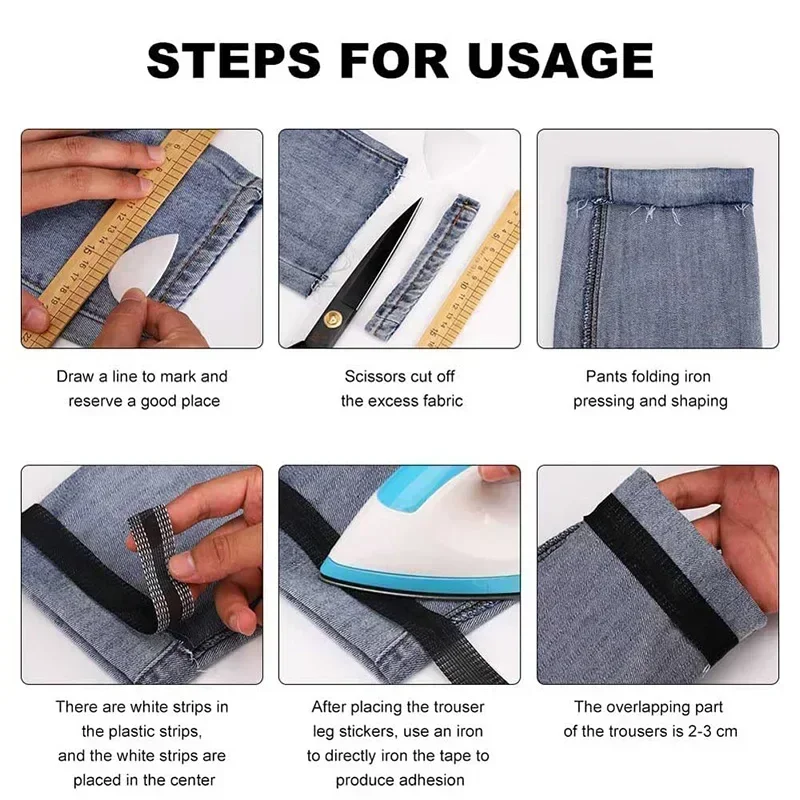 STEPS FOR USAGE

Draw a line to mark and reserve a good place

Scissors cut off the excess fabric

Pants folding iron pressing and shaping

There are white strips in the plastic strips, and the white strips are placed in the center

After placing the trouser leg stickers, use an iron to directly iron the tape to produce adhesion

The overlapping part of the trousers is 2-3 cm