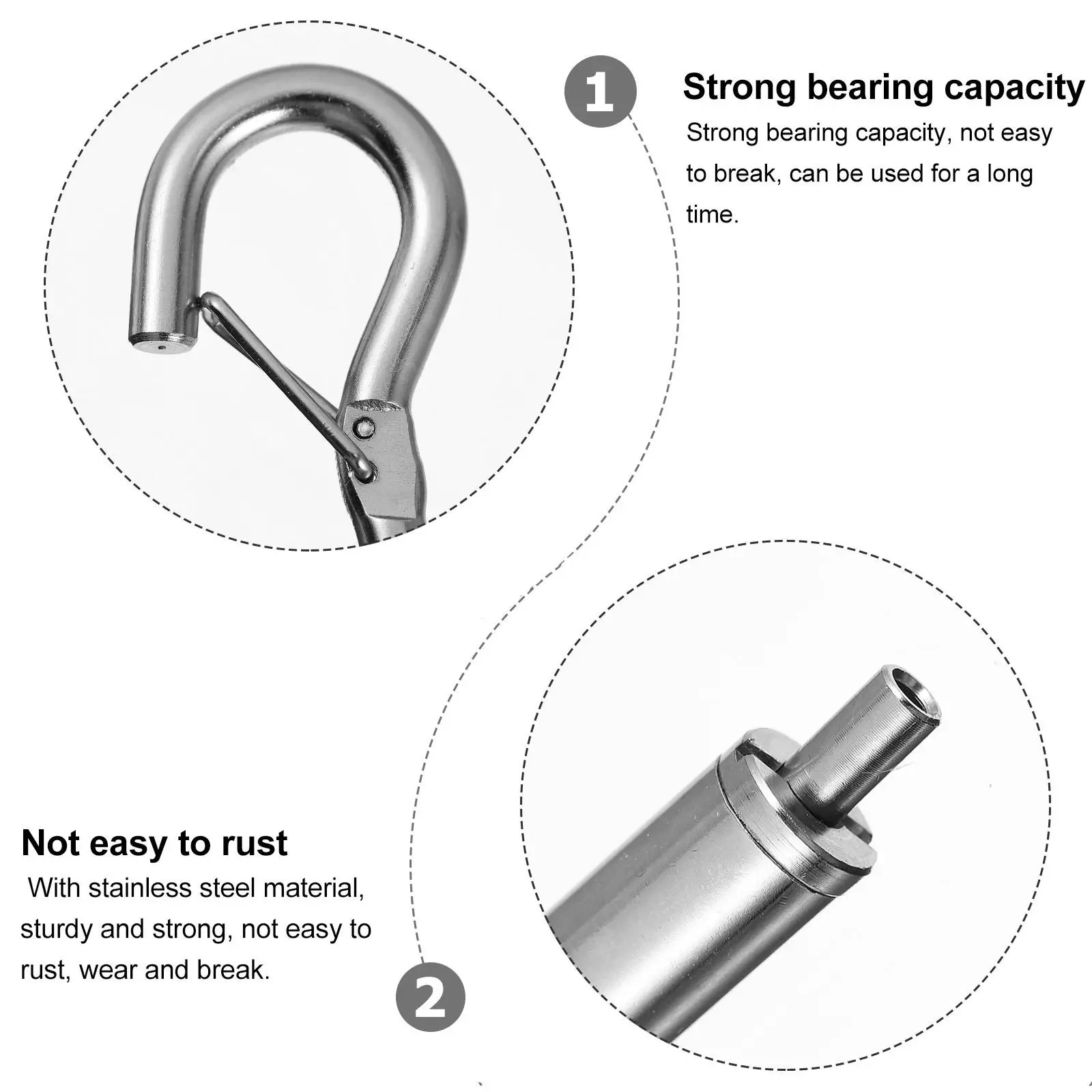 1

Strong bearing capacity

Strong bearing capacity, not easy to break, can be used for a long time.

Not easy to rust

With stainless steel material, sturdy and strong, not easy to rust, wear and break.

2