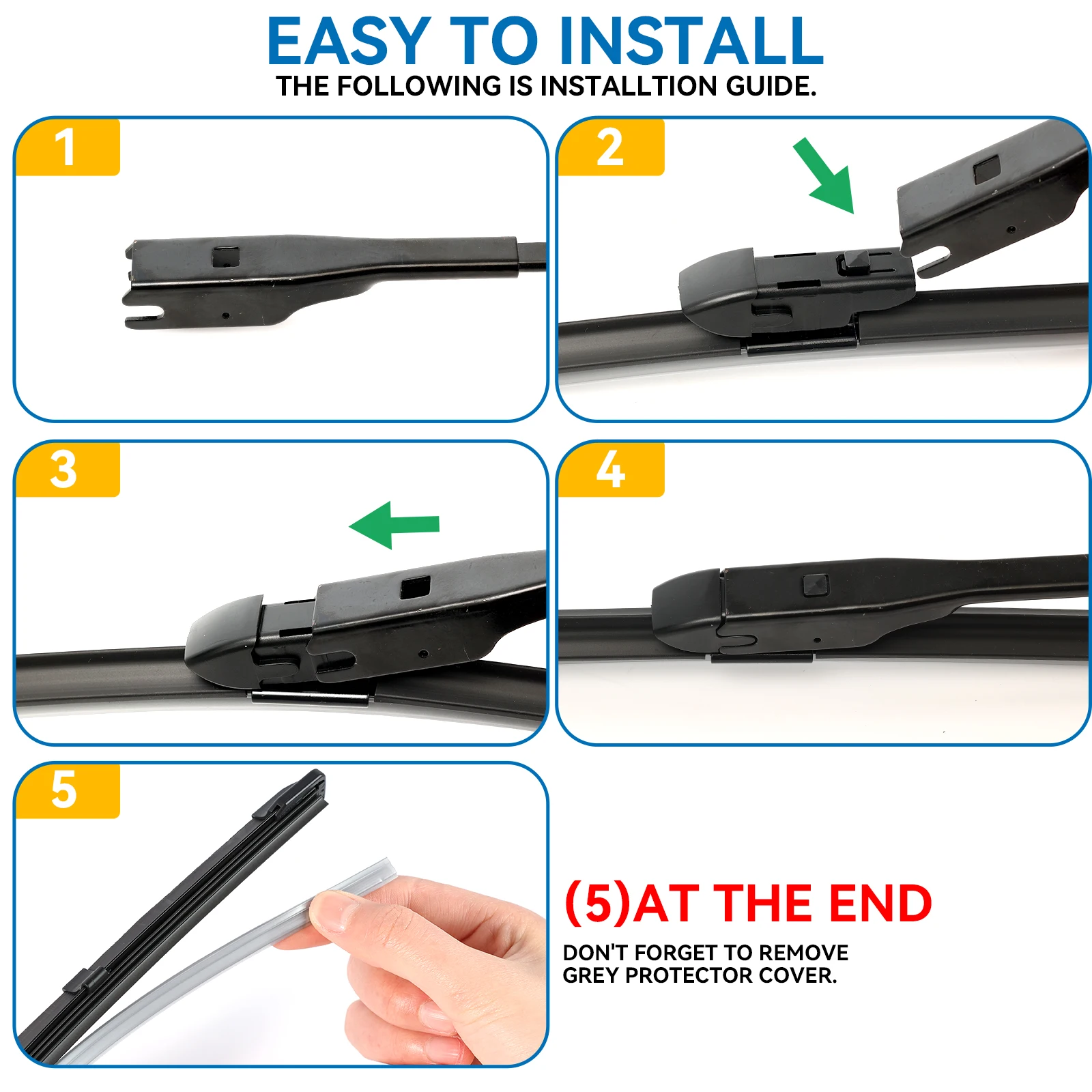 EASY TO INSTALL
THE FOLLOWING IS INSTALLTION GUIDE.

1

2

3

4

5

(5)AT THE END

DON'T FORGET TO REMOVE GREY PROTECTOR COVER.