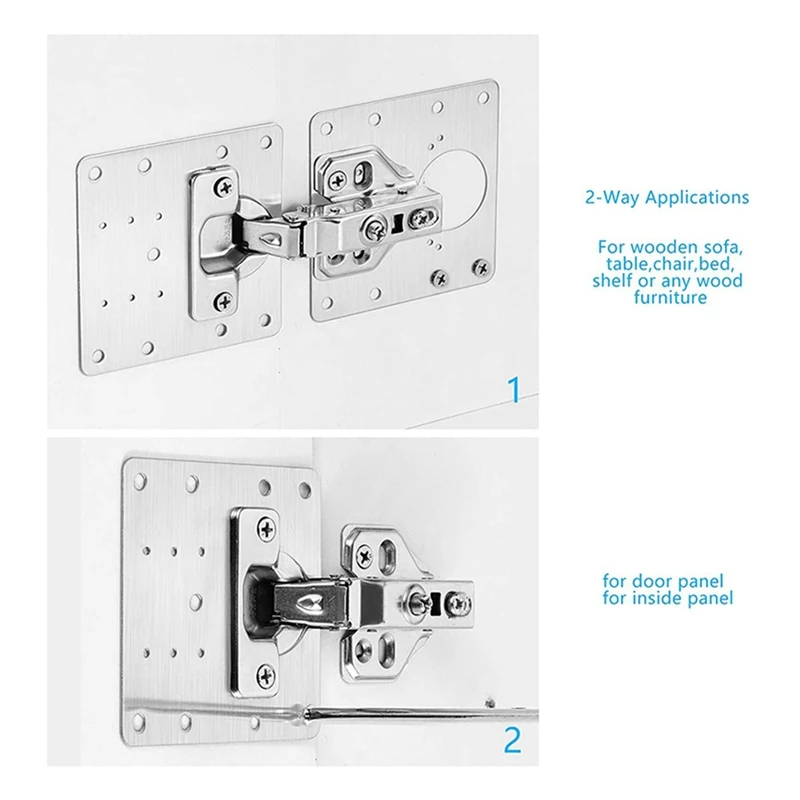 2-Way Applications

For wooden sofa, table,chair,bed, shelf or any wood furniture

1

for door panel
for inside panel

2