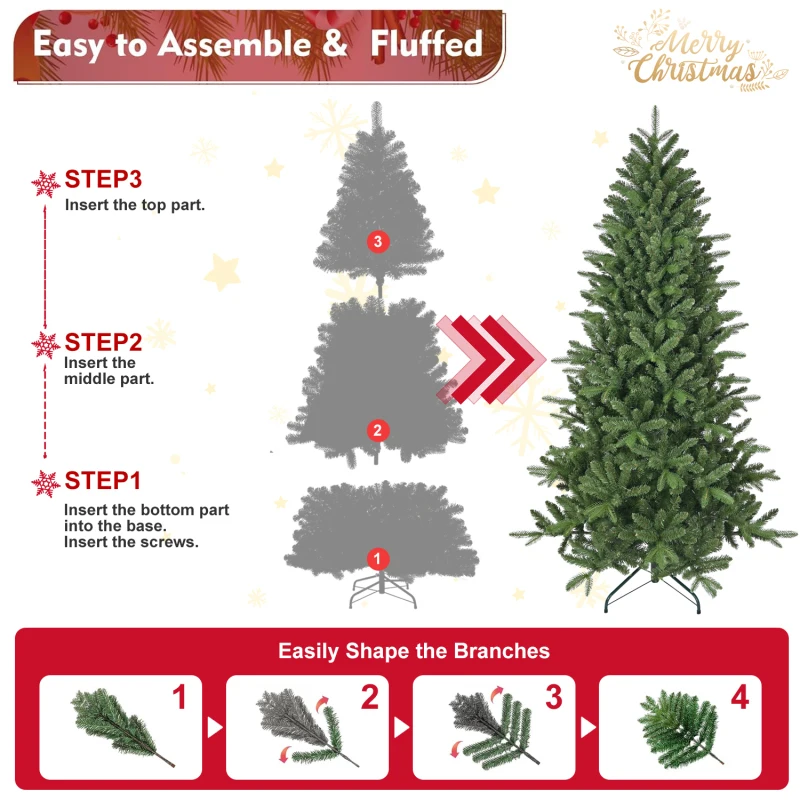 Easy to Assemble & Fluffed

Merry Christmas

STEP3
Insert the top part.

STEP2
Insert the middle part.

STEP1
Insert the bottom part into the base. Insert the screws.

3

2

1

Easily Shape the Branches

1

2

3

4