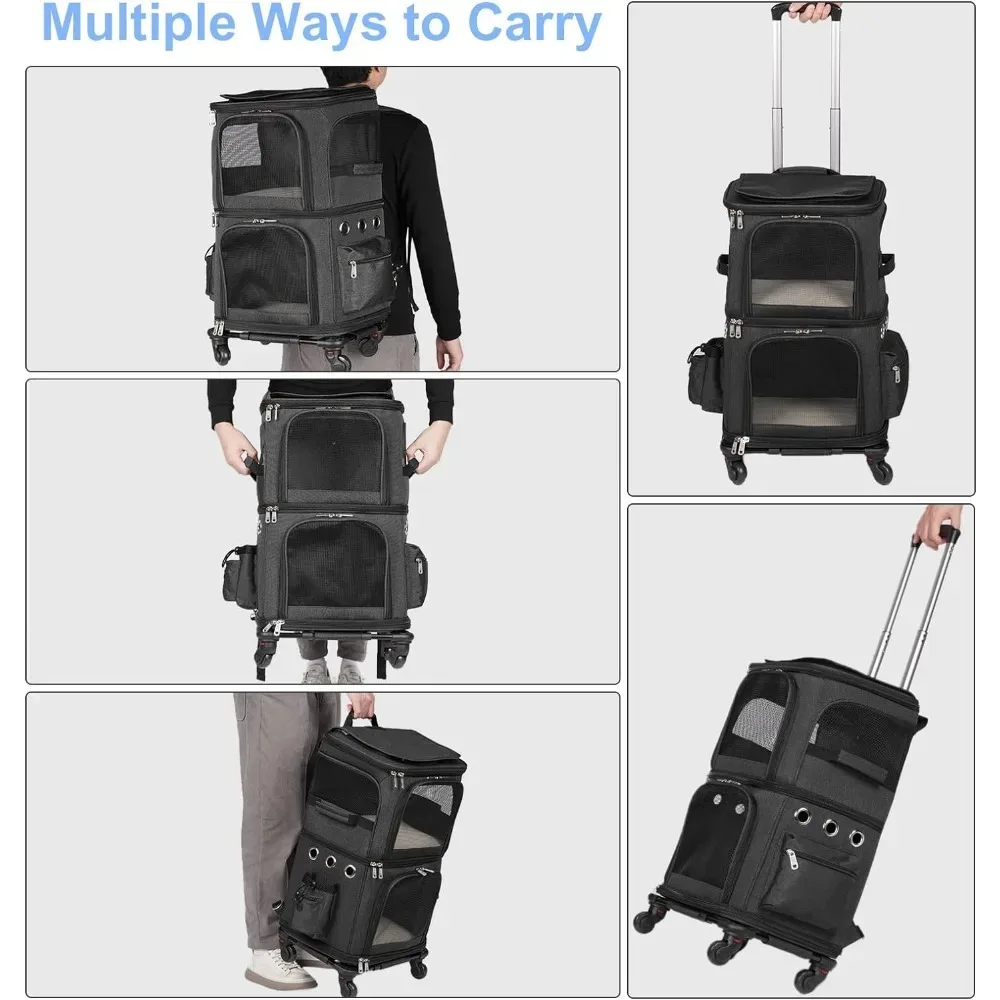 Multiple Ways to Carry