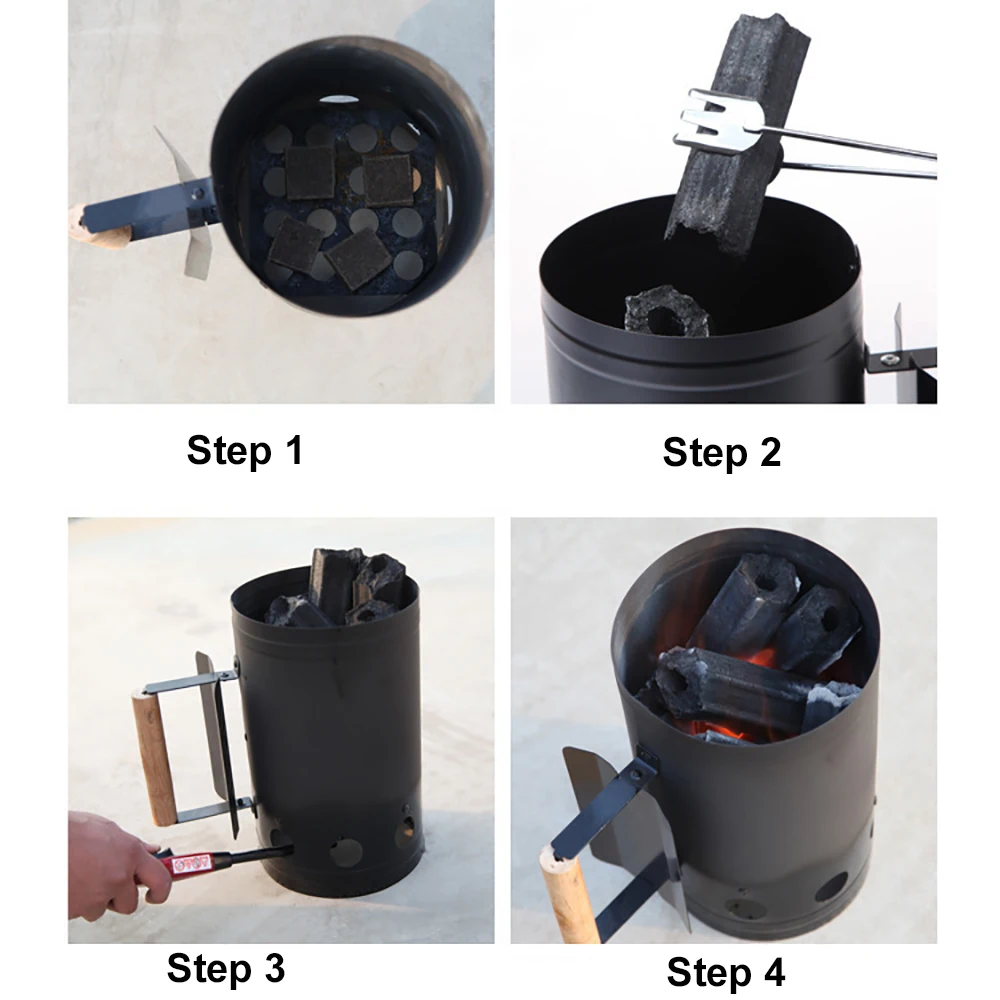 Step 1

Step 2

Step 3

Step 4