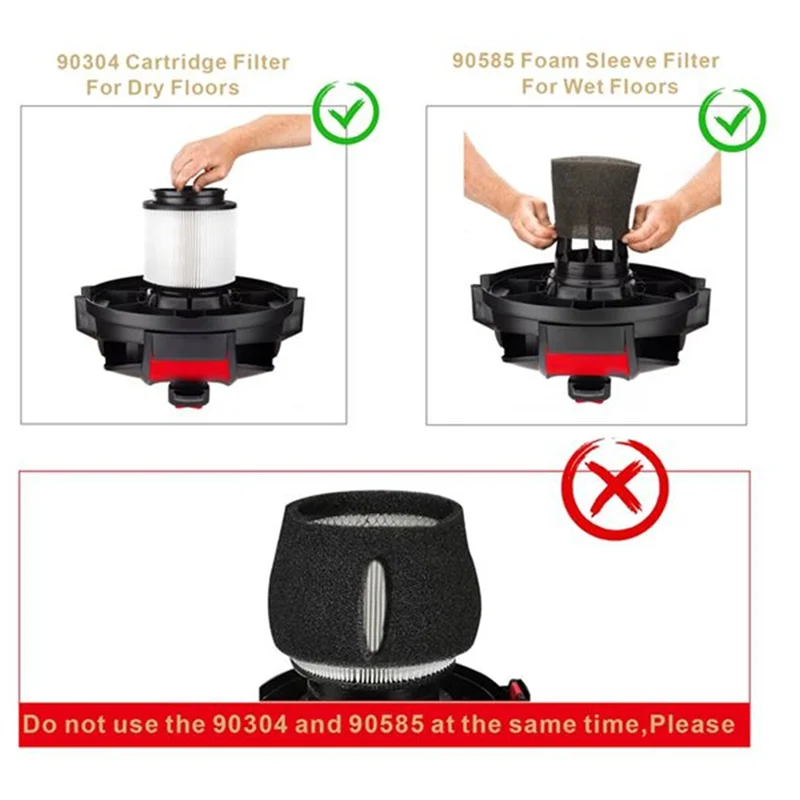 90304 Cartridge Filter
For Dry Floors

90585 Foam Sleeve Filter
For Wet Floors

Do not use the 90304 and 90585 at the same time,Please