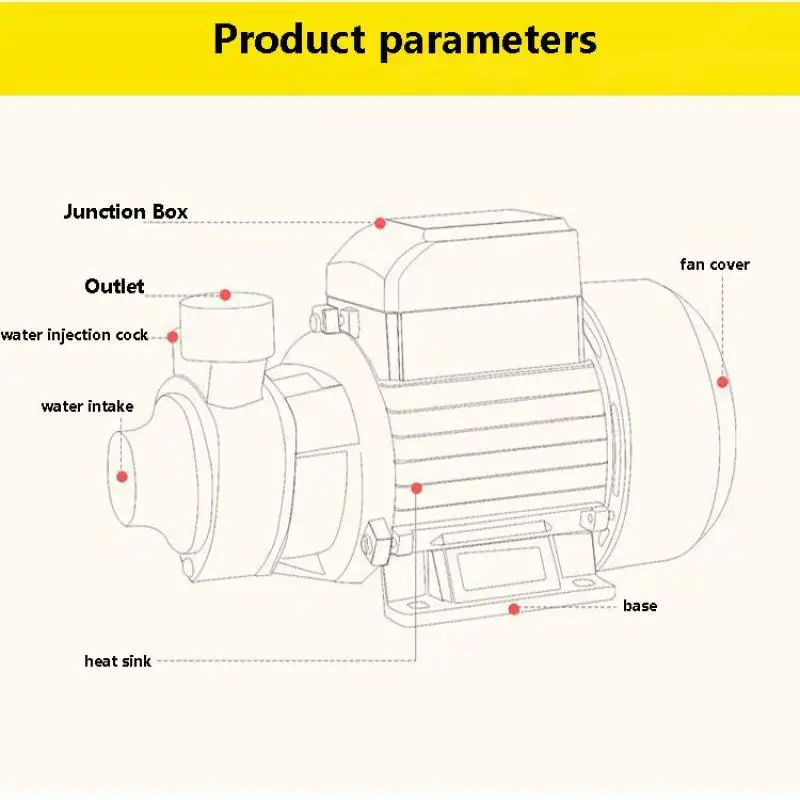 Product parameters

Junction Box

fan cover

Outlet

water injection cock

water intake

base

heat sink