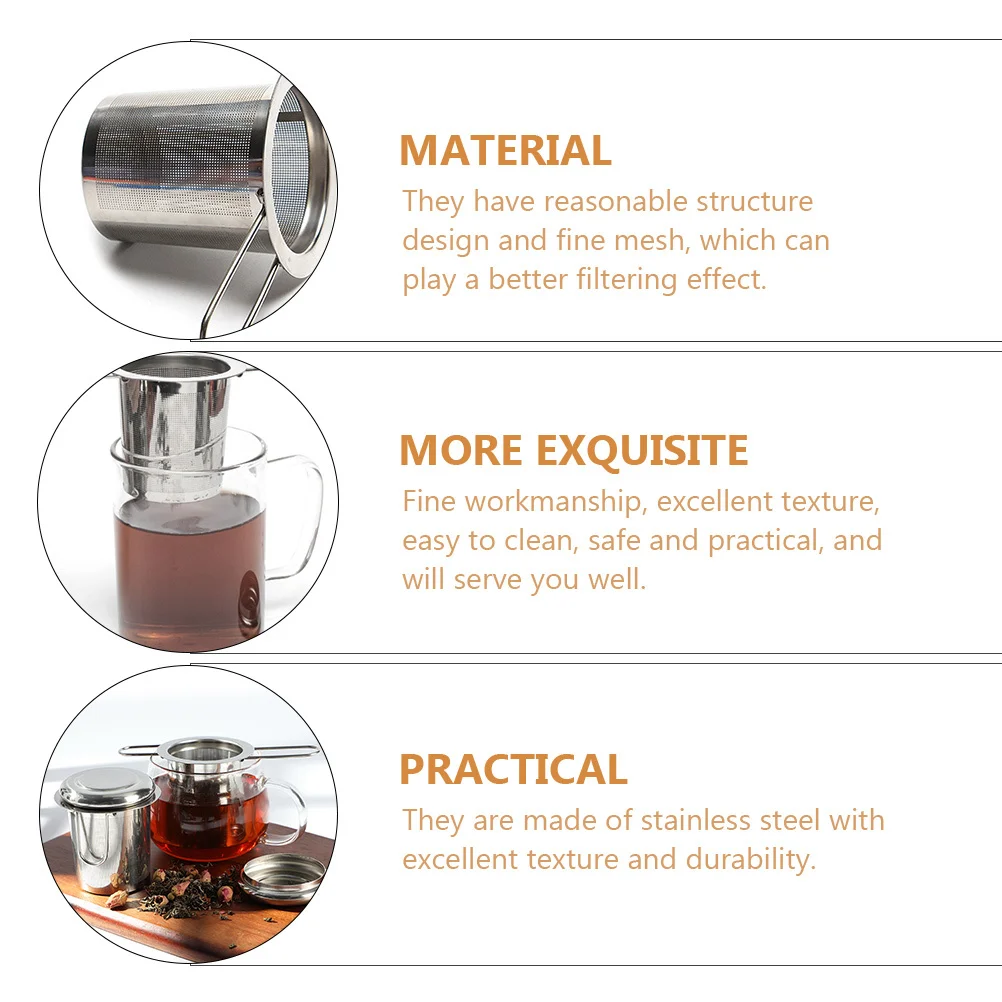 MATERIAL
They have reasonable structure design and fine mesh, which can play a better filtering effect.

MORE EXQUISITE
Fine workmanship, excellent texture, easy to clean, safe and practical, and will serve you well.

PRACTICAL
They are made of stainless steel with excellent texture and durability.