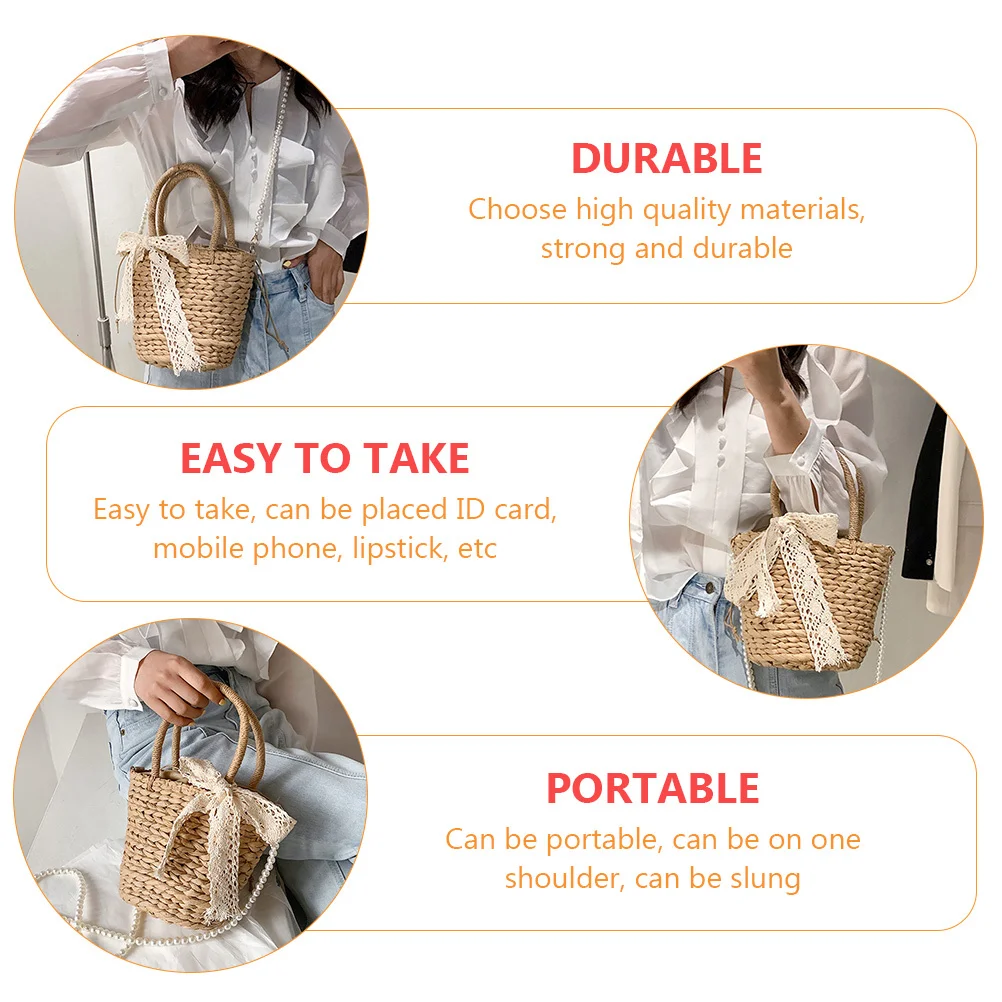 DURABLE
Choose high quality materials, strong and durable

EASY TO TAKE
Easy to take, can be placed ID card, mobile phone, lipstick, etc

PORTABLE
Can be portable, can be on one shoulder, can be slung