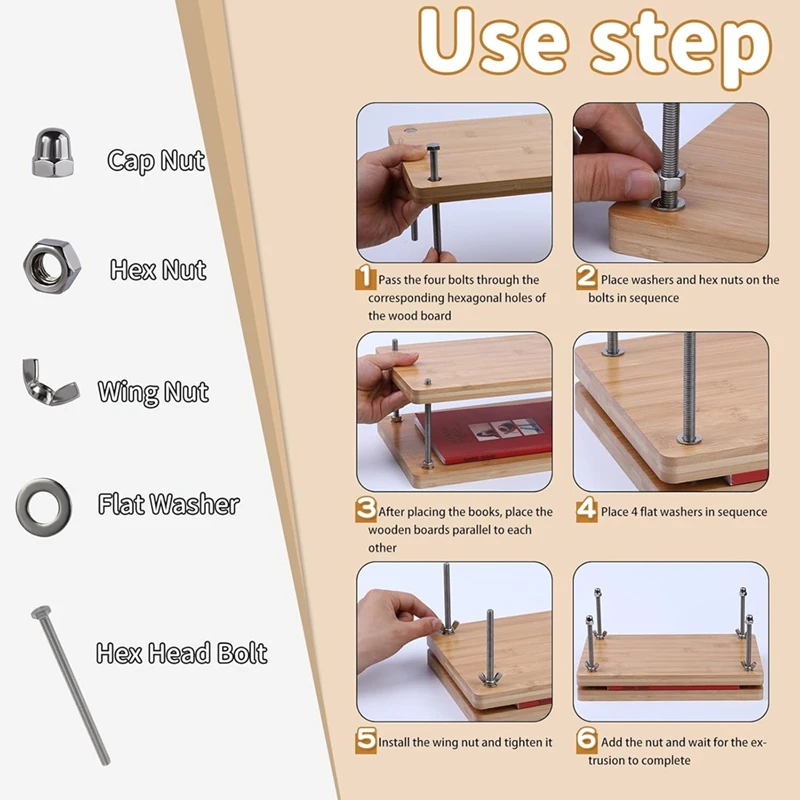 Cap Nut

Hex Nut

Wing Nut

Flat Washer

Hex Head Bolt

Use step

1 Pass the four bolts through the corresponding hexagonal holes of the wood board

2 Place washers and hex nuts on the bolts in sequence

3 After placing the books, place the wooden boards parallel to each other

4 Place 4 flat washers in sequence

5 Install the wing nut and tighten it

6 Add the nut and wait for the extrusion to complete