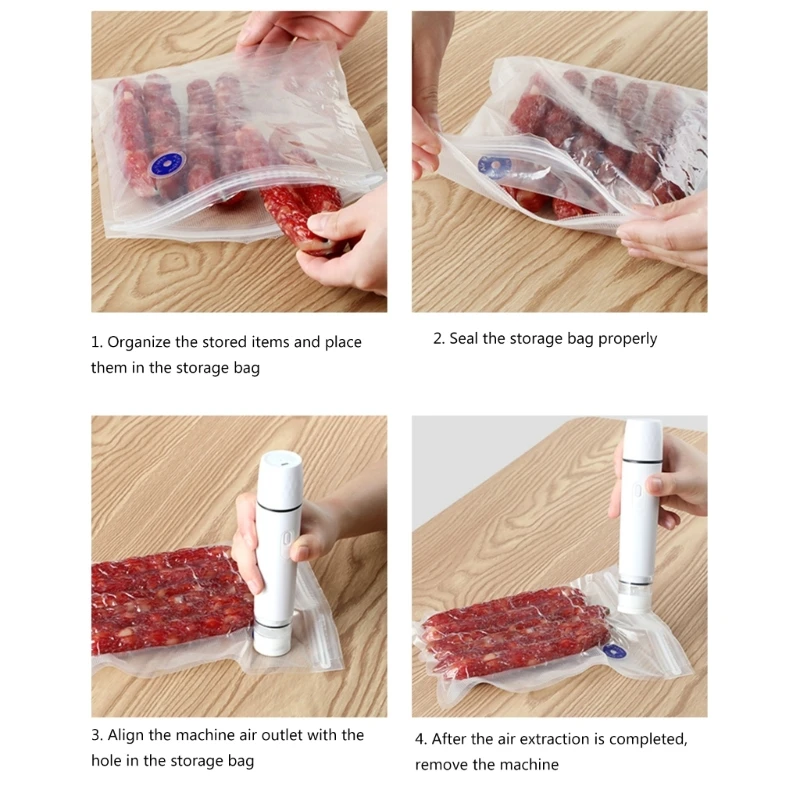 1. Organize the stored items and place them in the storage bag

2. Seal the storage bag properly

3. Align the machine air outlet with the hole in the storage bag

4. After the air extraction is completed, remove the machine