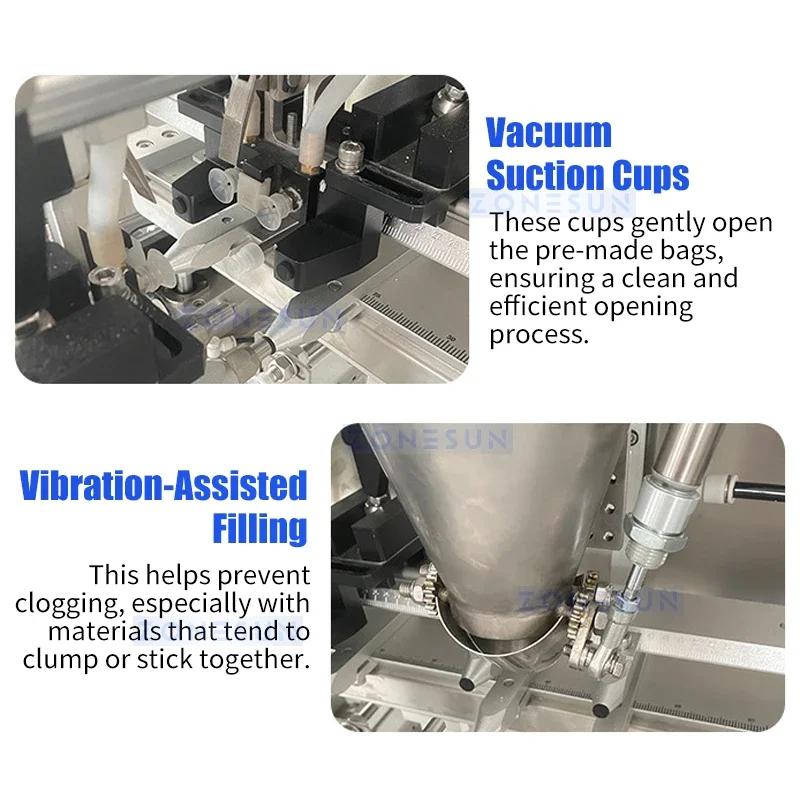 Vacuum Suction Cups

ZONESUN

These cups gently open the pre-made bags, ensuring a clean and efficient opening process.

ZONESUN

ZONESUN

Vibration-Assisted Filling

This helps prevent clogging, especially with materials that tend to clump or stick together.

ZONESUN

ZONESUN