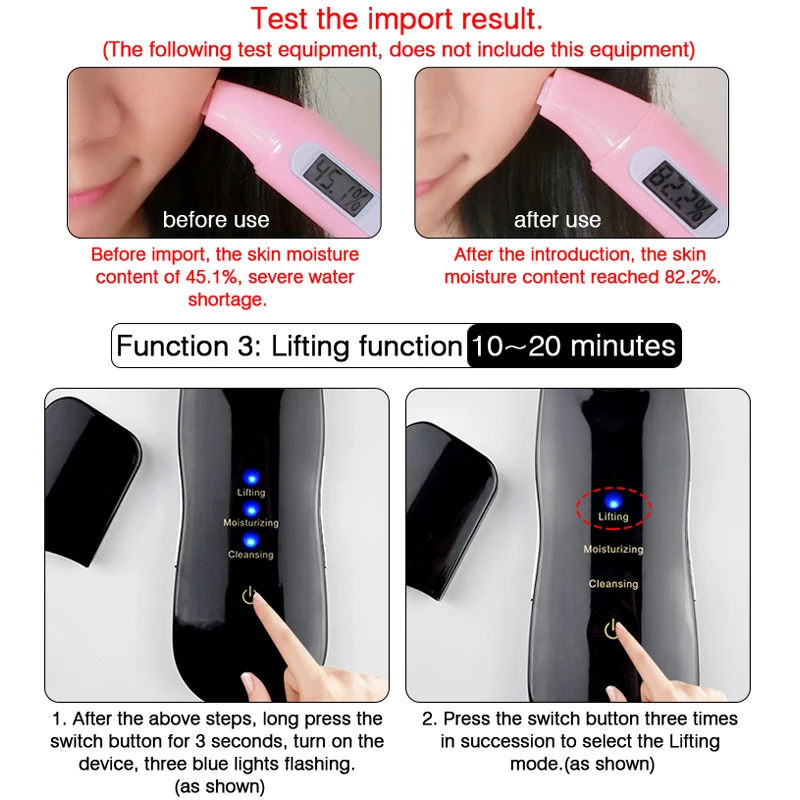 Test the import result.
(The following test equipment, does not include this equipment)

45.1%
before use

82.2%
after use

Before import, the skin moisture content of 45.1%, severe water shortage.

After the introduction, the skin moisture content reached 82.2%.

Function 3: Lifting function 10～20 minutes

Lifting
Moisturizing
Cleansing

Lifting
Moisturizing
Cleansing

1. After the above steps, long press the switch button for 3 seconds, turn on the device, three blue lights flashing. (as shown)

2. Press the switch button three times in succession to select the Lifting mode.(as shown)