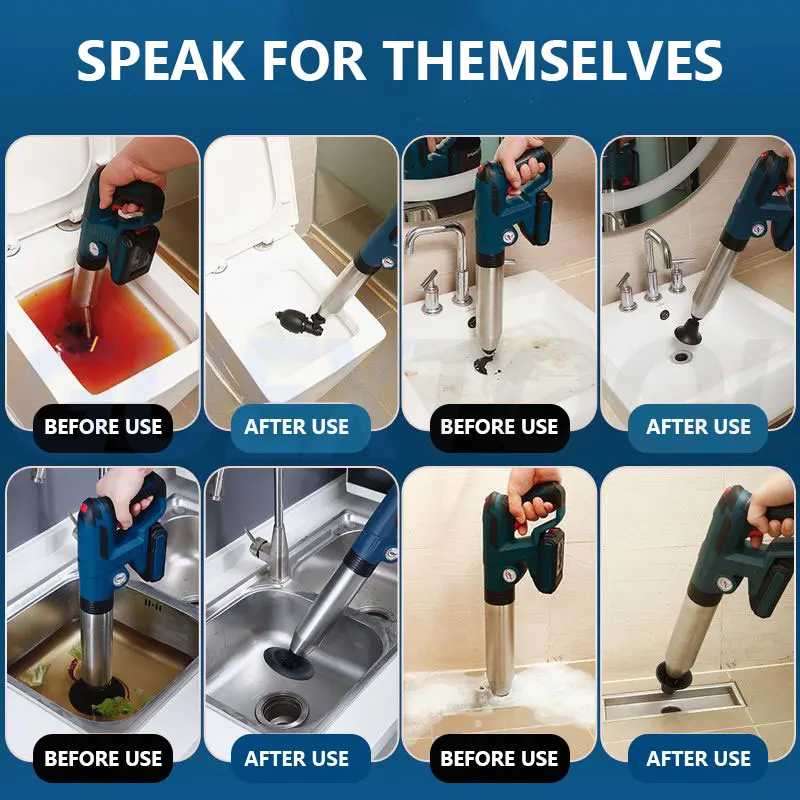 SPEAK FOR THEMSELVES

BEFORE USE

AFTER USE

BEFORE USE

AFTER USE

BEFORE USE

AFTER USE

BEFORE USE

AFTER USE