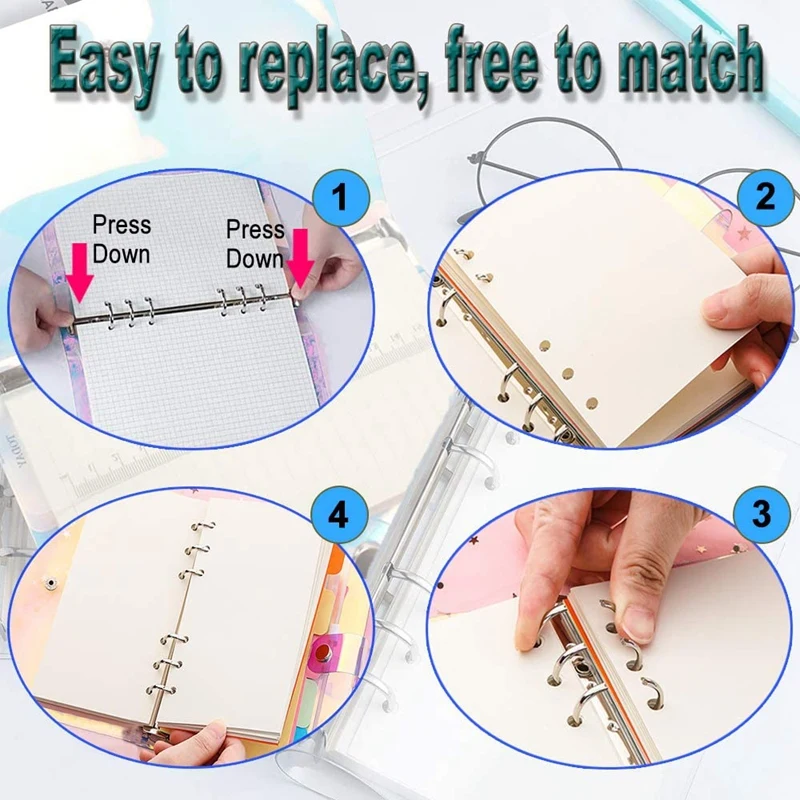 Easy to replace, free to match

1

Press Down

Press Down

2

4

3