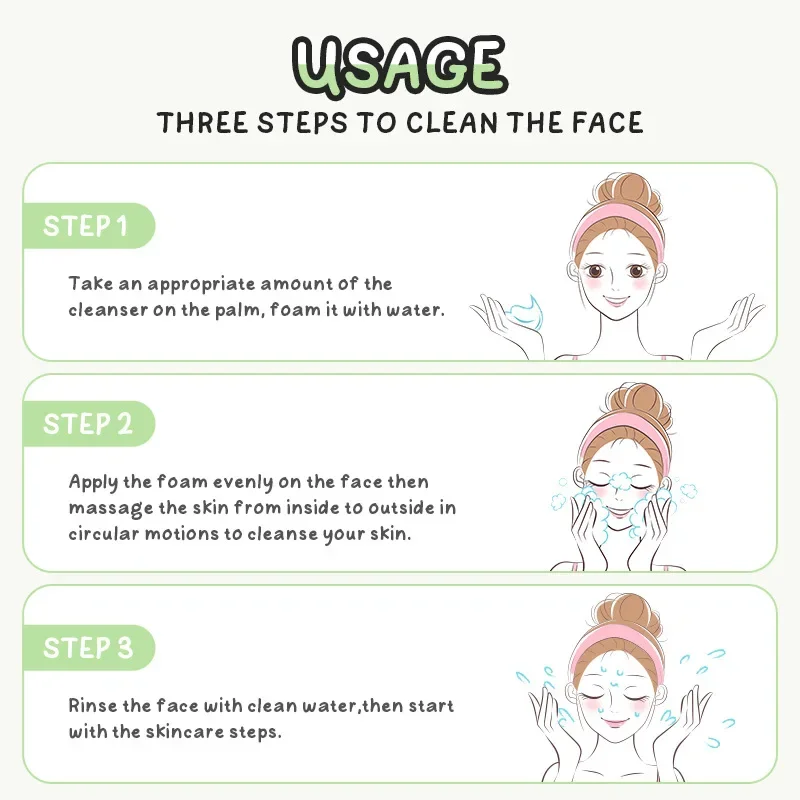 USAGE

THREE STEPS TO CLEAN THE FACE

STEP 1

Take an appropriate amount of the cleanser on the palm, foam it with water.

STEP 2

Apply the foam evenly on the face then massage the skin from inside to outside in circular motions to cleanse your skin.

STEP 3

Rinse the face with clean water,then start with the skincare steps.