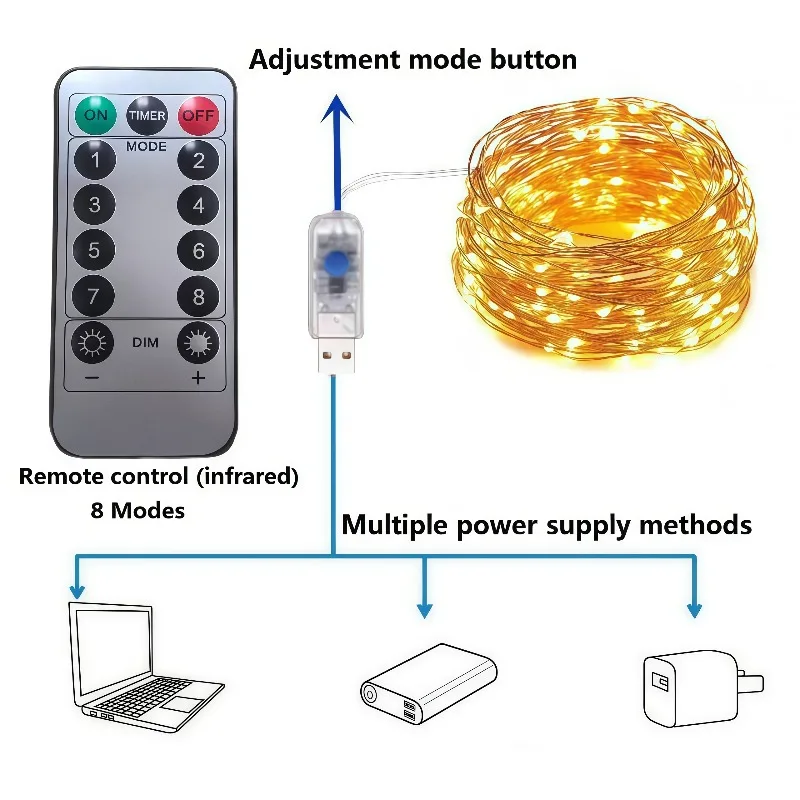 Adjustment mode button

ON TIMER OFF
MODE
1 2
3 4
5 6
7 8
DIM
− +

Remote control (infrared)
8 Modes

Multiple power supply methods