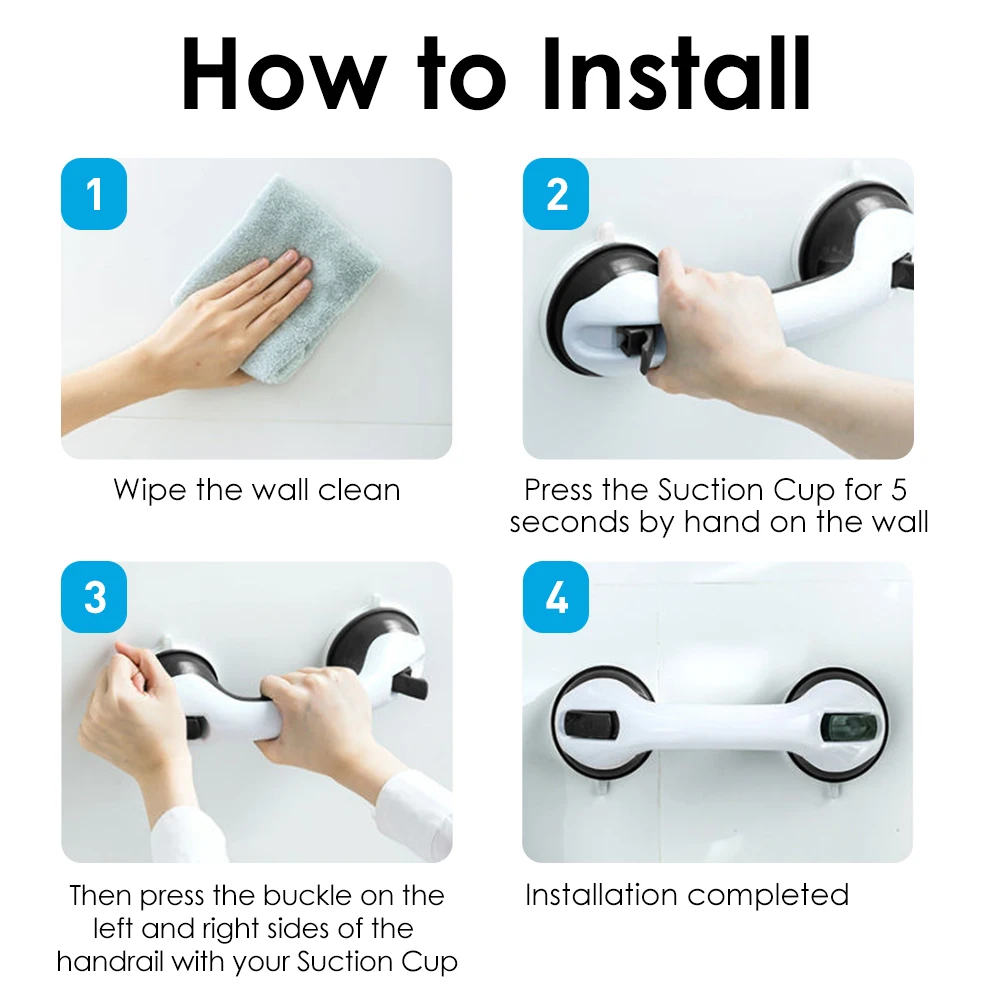 How to Install

1

Wipe the wall clean

2

Press the Suction Cup for 5 seconds by hand on the wall

3

Then press the buckle on the left and right sides of the handrail with your Suction Cup

4

Installation completed