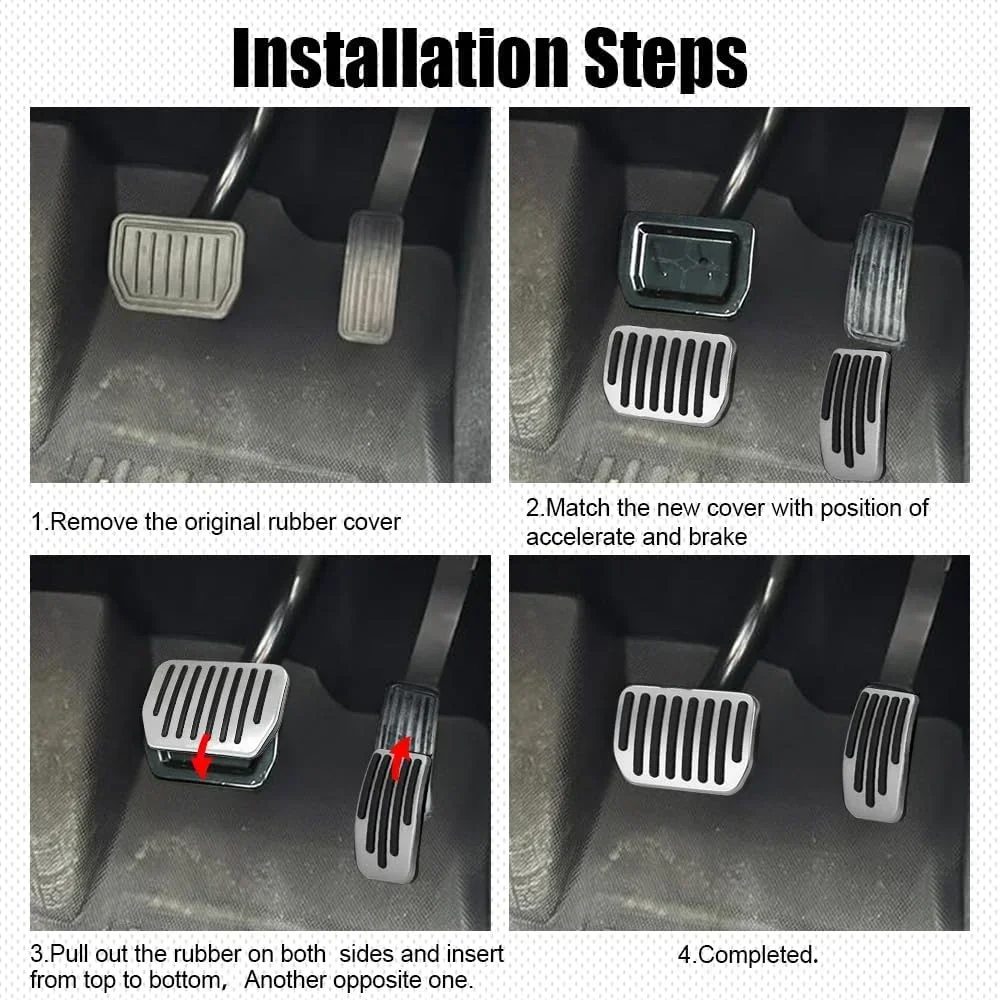 Installation Steps

1.Remove the original rubber cover

2.Match the new cover with position of accelerate and brake

3.Pull out the rubber on both sides and insert from top to bottom, Another opposite one.

4.Completed.