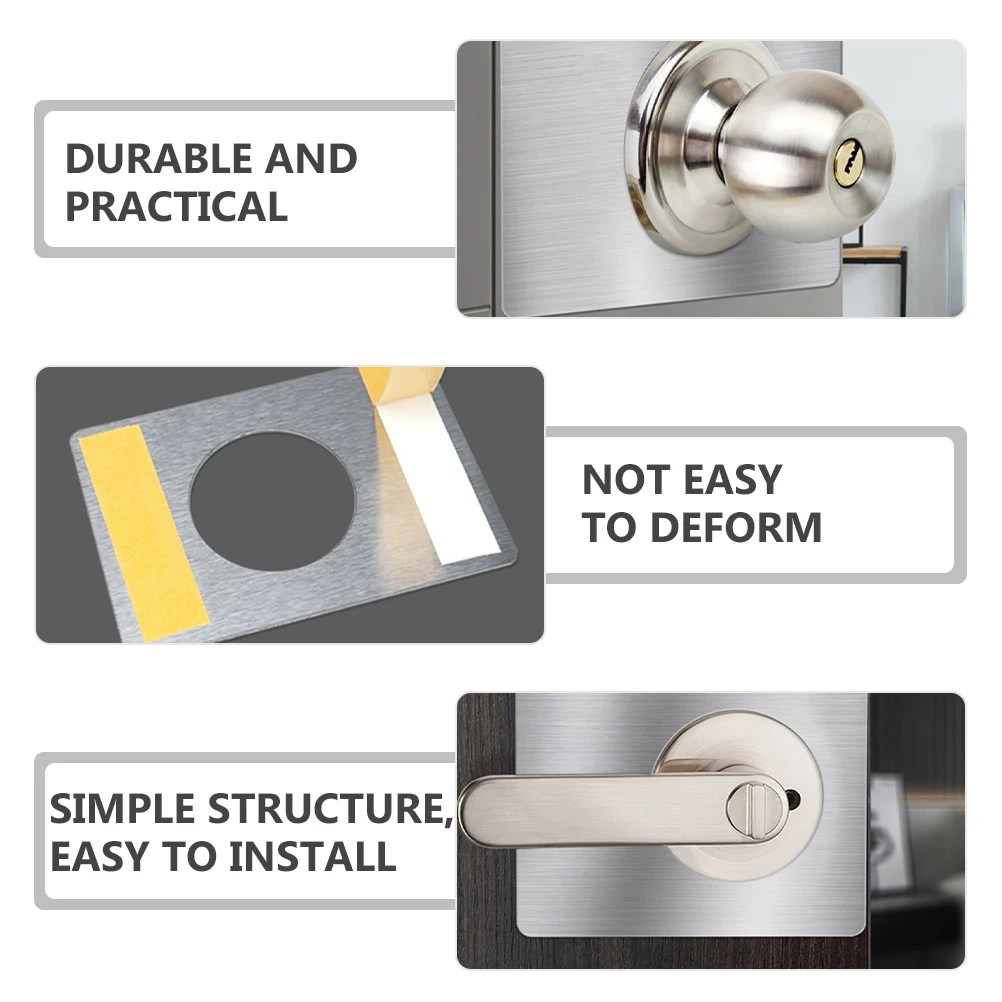 DURABLE AND PRACTICAL

NOT EASY TO DEFORM

SIMPLE STRUCTURE, EASY TO INSTALL