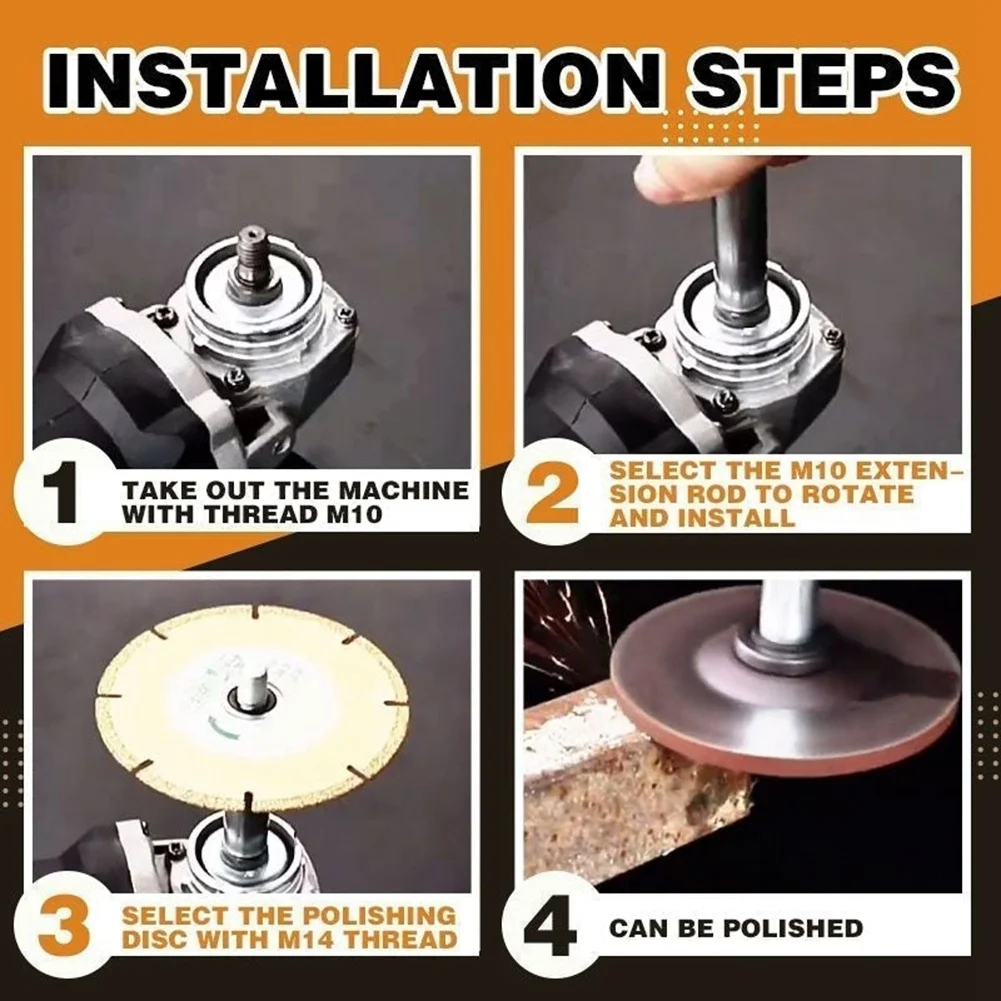 INSTALLATION STEPS

1 TAKE OUT THE MACHINE WITH THREAD M10

2 SELECT THE M10 EXTENSION ROD TO ROTATE AND INSTALL

3 SELECT THE POLISHING DISC WITH M14 THREAD

4 CAN BE POLISHED