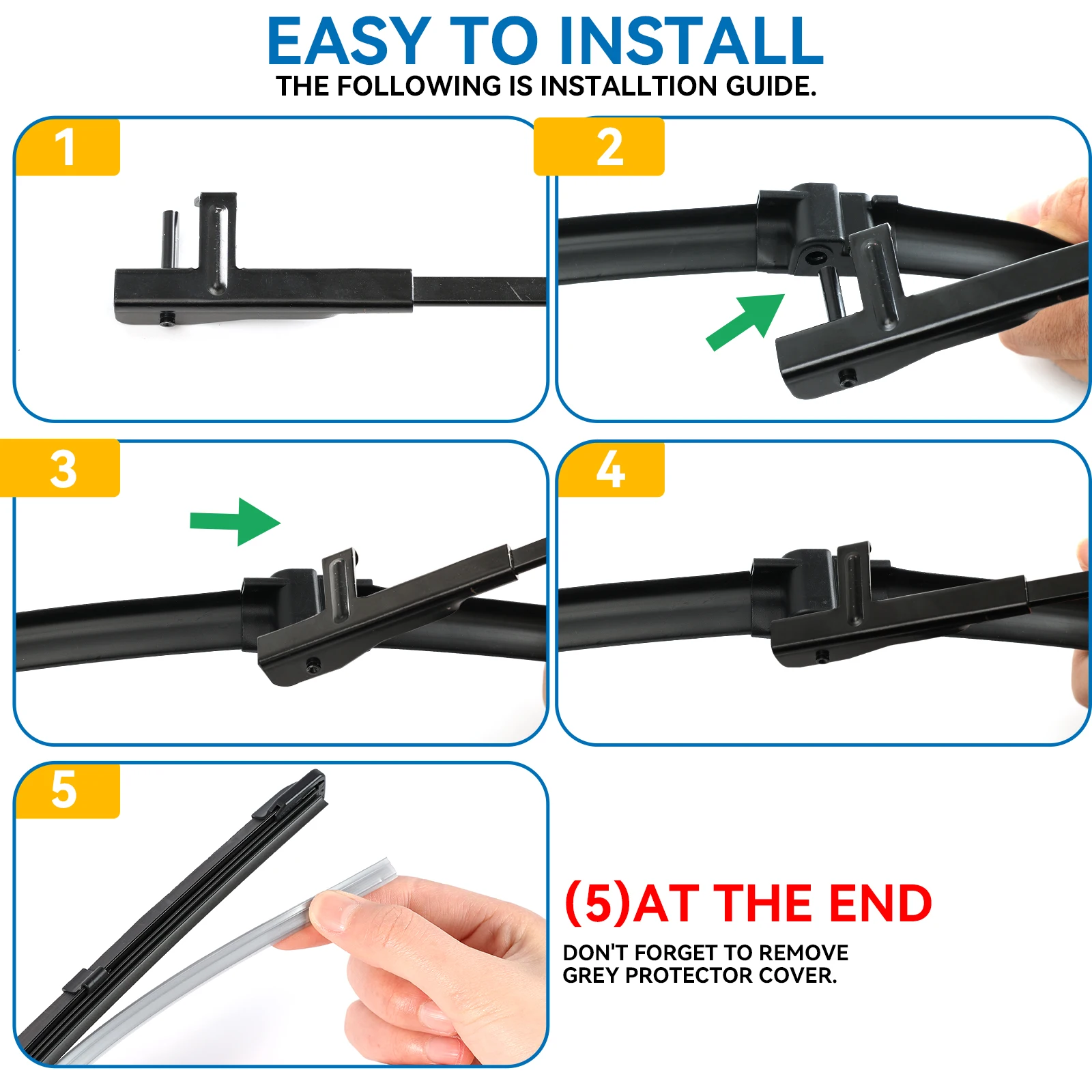 EASY TO INSTALL
THE FOLLOWING IS INSTALLTION GUIDE.

1

2

3

4

5

(5)AT THE END

DON'T FORGET TO REMOVE GREY PROTECTOR COVER.