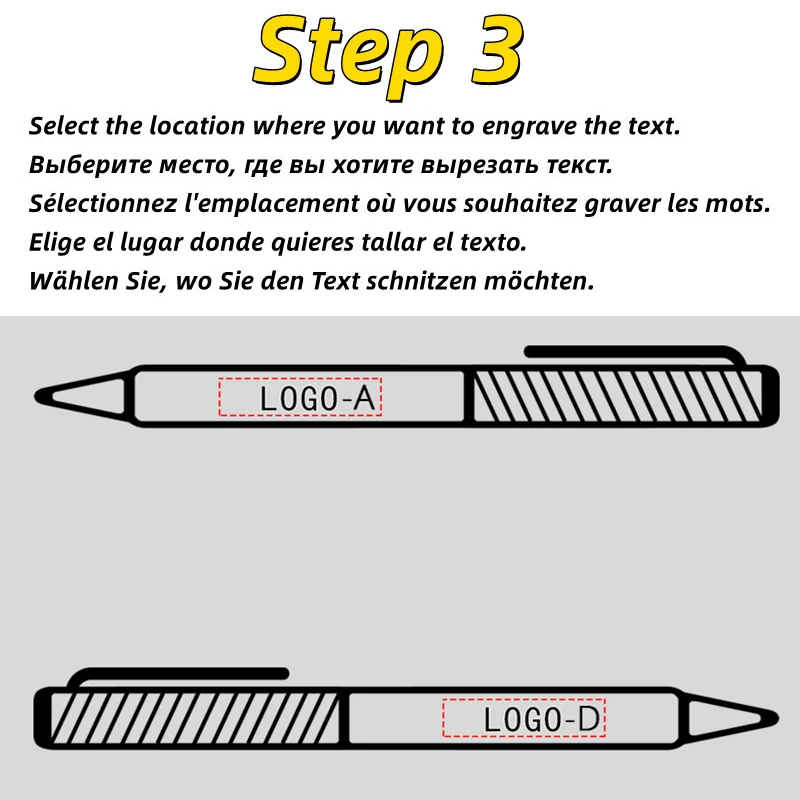 Step 3

Select the location where you want to engrave the text.
Выберите место, где вы хотите вырезать текст.
Sélectionnez l'emplacement où vous souhaitez graver les mots.
Elige el lugar donde quieres tallar el texto.
Wählen Sie, wo Sie den Text schnitzen möchten.

LOGO-A

LOGO-D