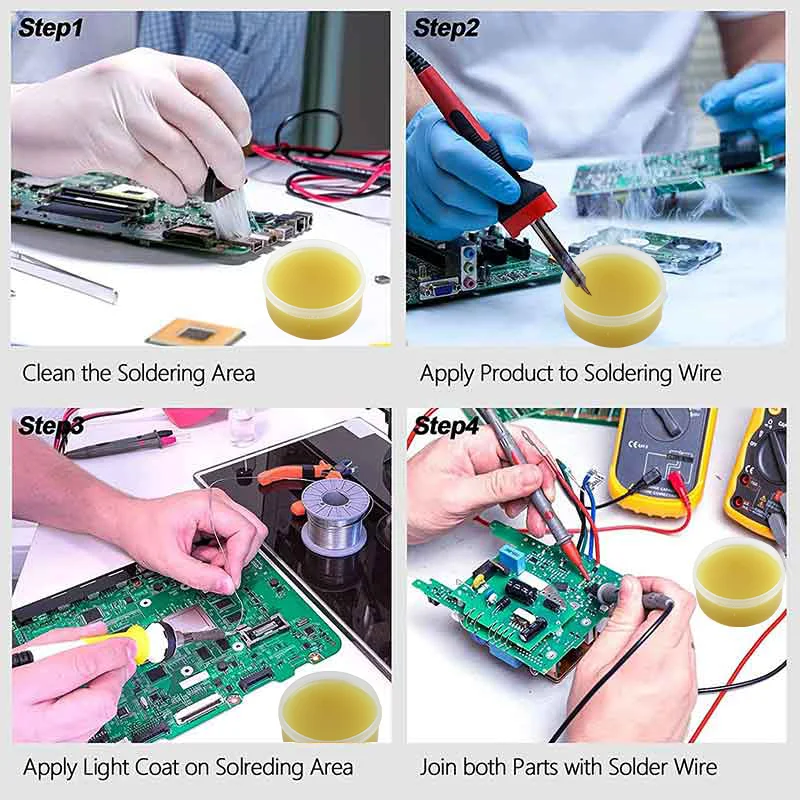 Step1

Clean the Soldering Area

Step2

Apply Product to Soldering Wire

Step3

Apply Light Coat on Solreding Area

Step4

Join both Parts with Solder Wire