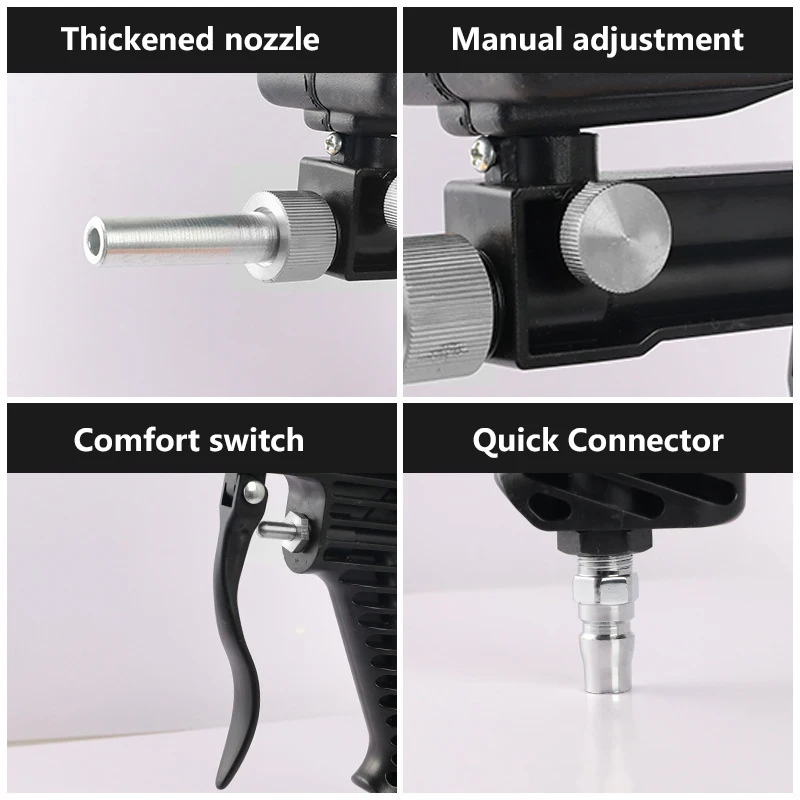 Thickened nozzle

Manual adjustment

Comfort switch

Quick Connector