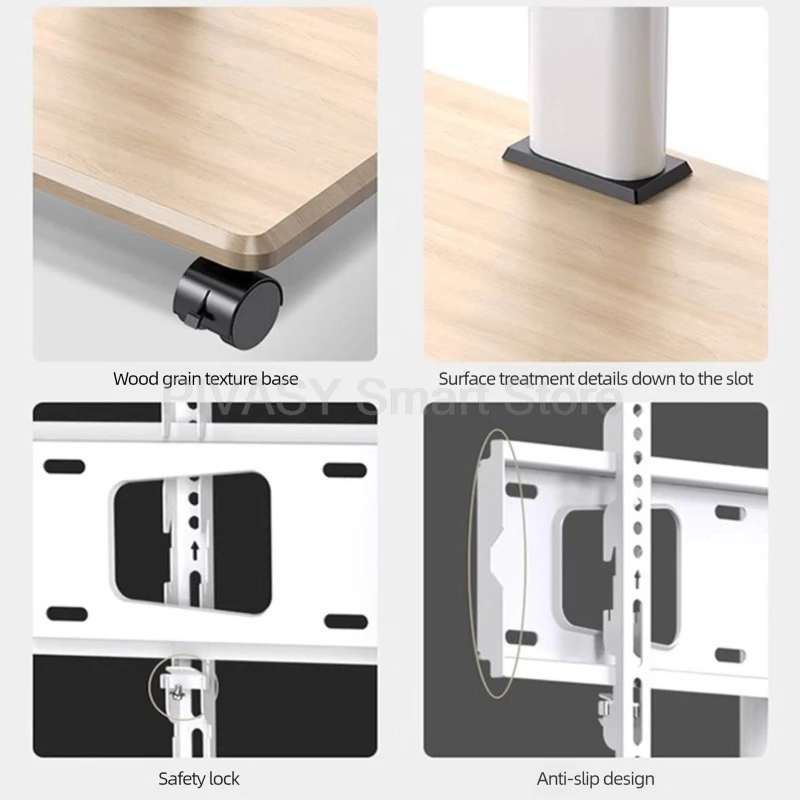 Wood grain texture base

Surface treatment details down to the slot

PIVASY Smart Store

Safety lock

Anti-slip design