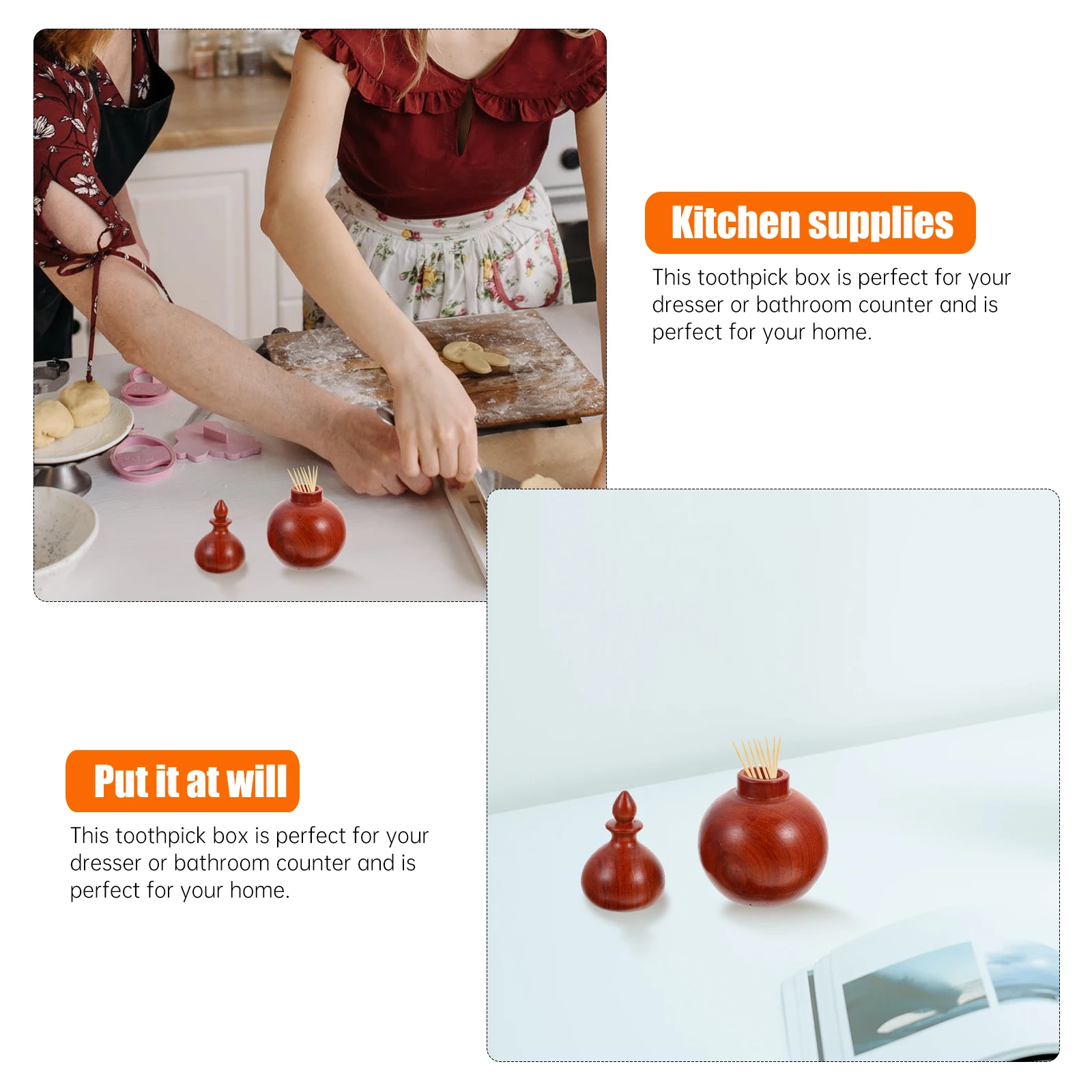 Kitchen supplies

This toothpick box is perfect for your dresser or bathroom counter and is perfect for your home.

Put it at will

This toothpick box is perfect for your dresser or bathroom counter and is perfect for your home.