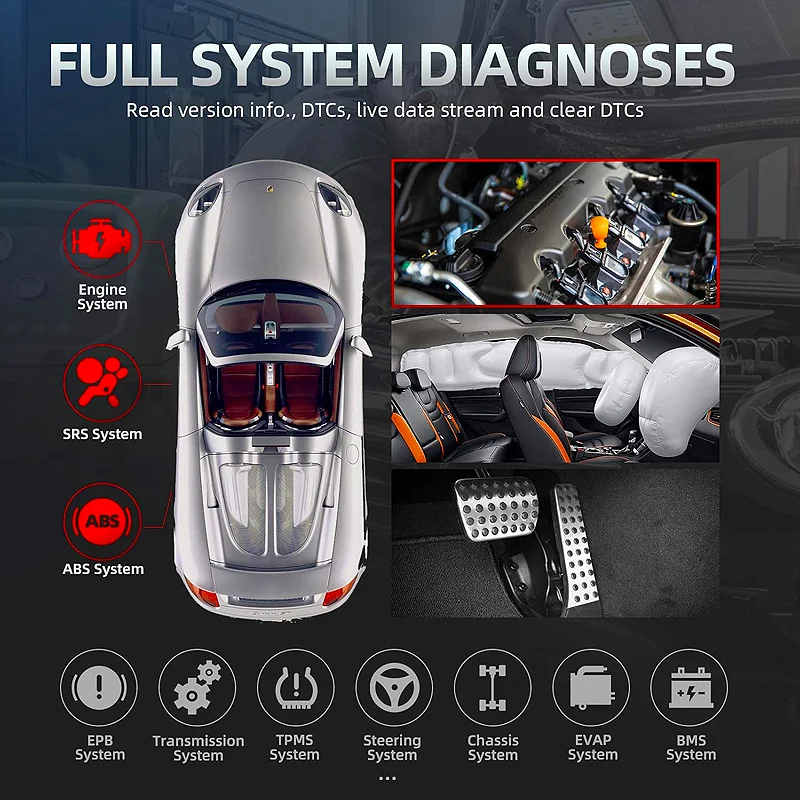 FULL SYSTEM DIAGNOSES
Read version info., DTCs, live data stream and clear DTCs

Engine System

SRS System

ABS

ABS System

EPB System

Transmission System

TPMS System

Steering System

Chassis System

EVAP System

BMS System

...