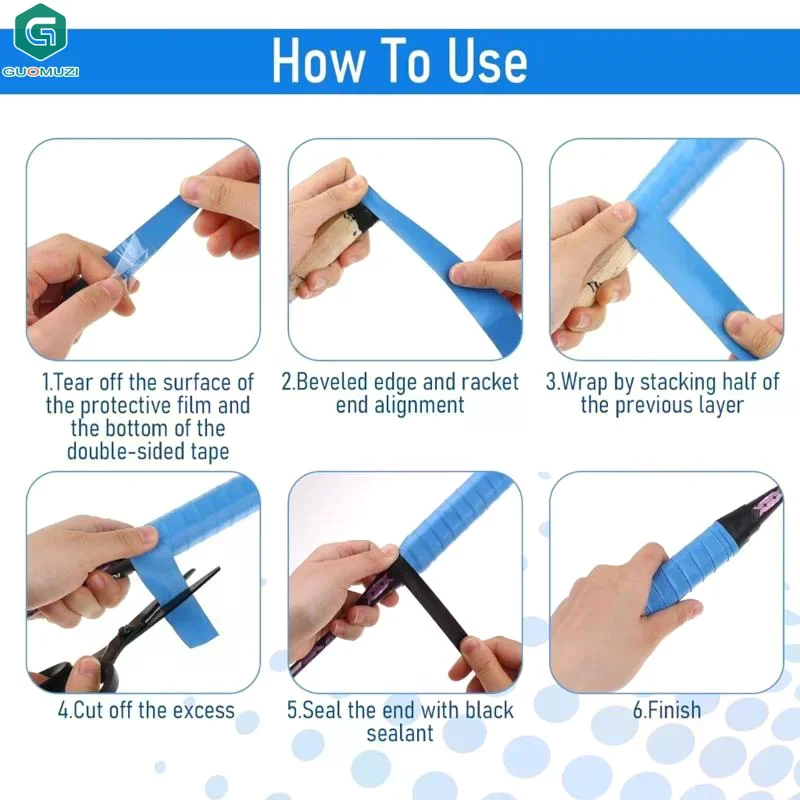 GUOMUZI

How To Use

1.Tear off the surface of the protective film and the bottom of the double-sided tape

2.Beveled edge and racket end alignment

3.Wrap by stacking half of the previous layer

4.Cut off the excess

5.Seal the end with black sealant

6.Finish