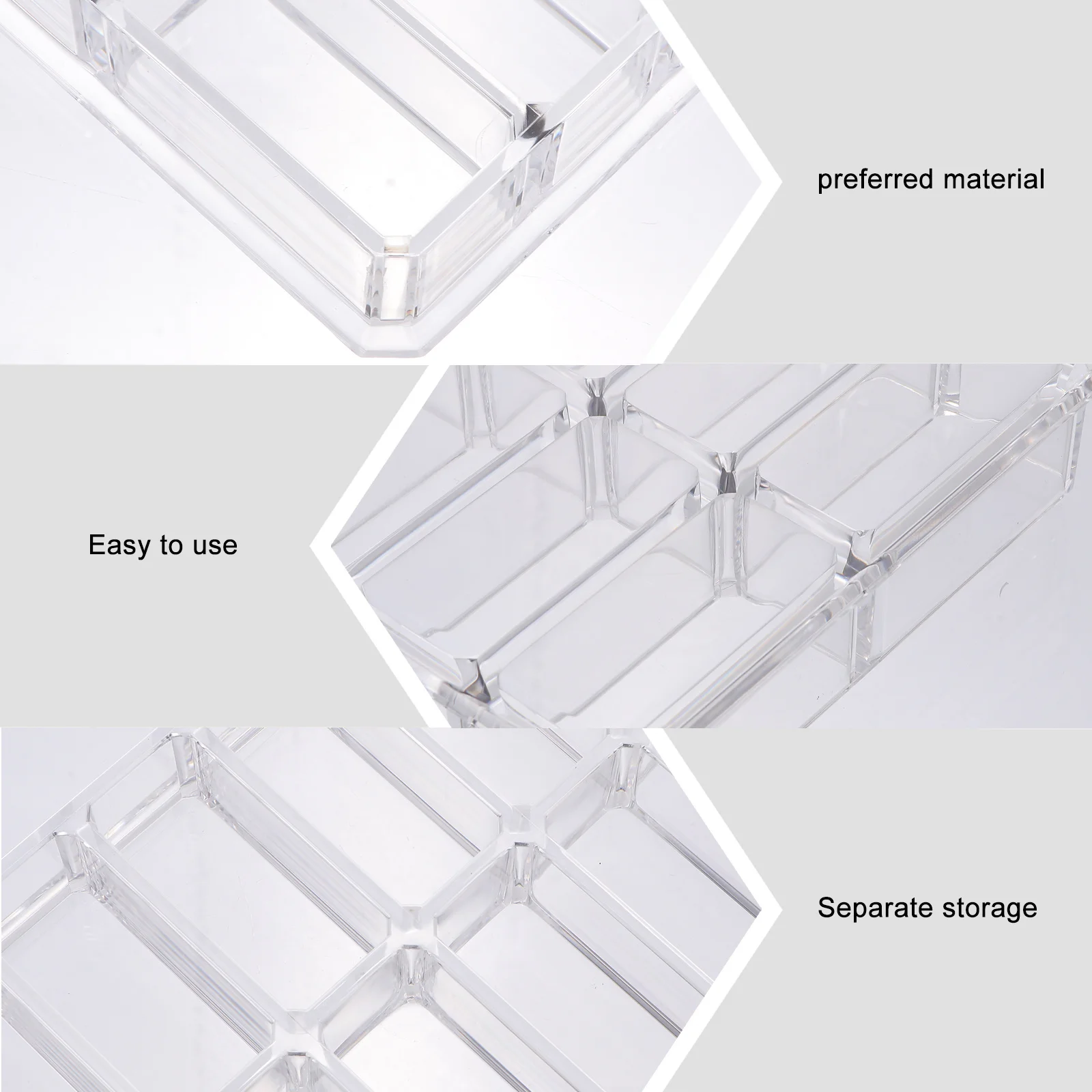 preferred material

Easy to use

Separate storage