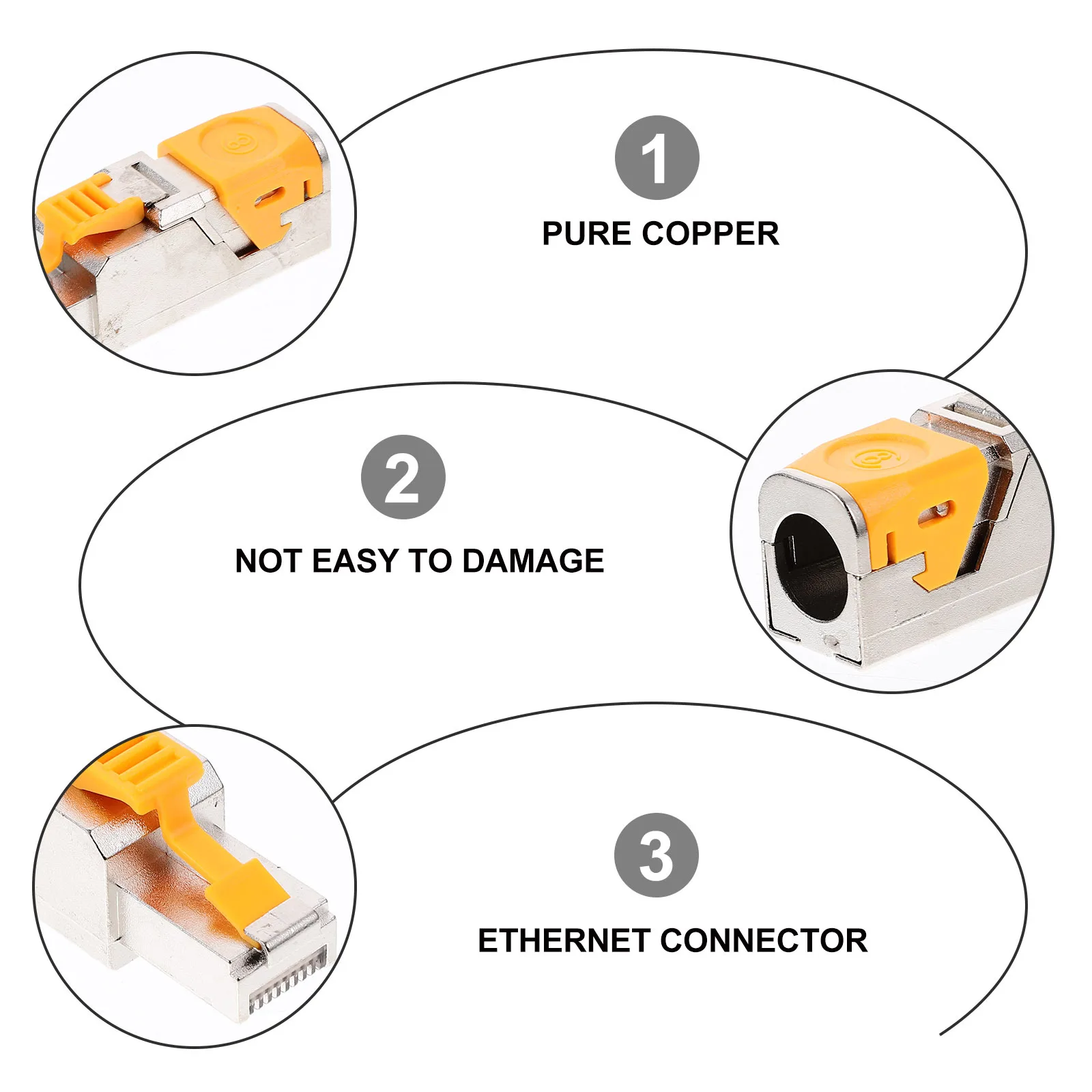 1
PURE COPPER

2
NOT EASY TO DAMAGE

3
ETHERNET CONNECTOR